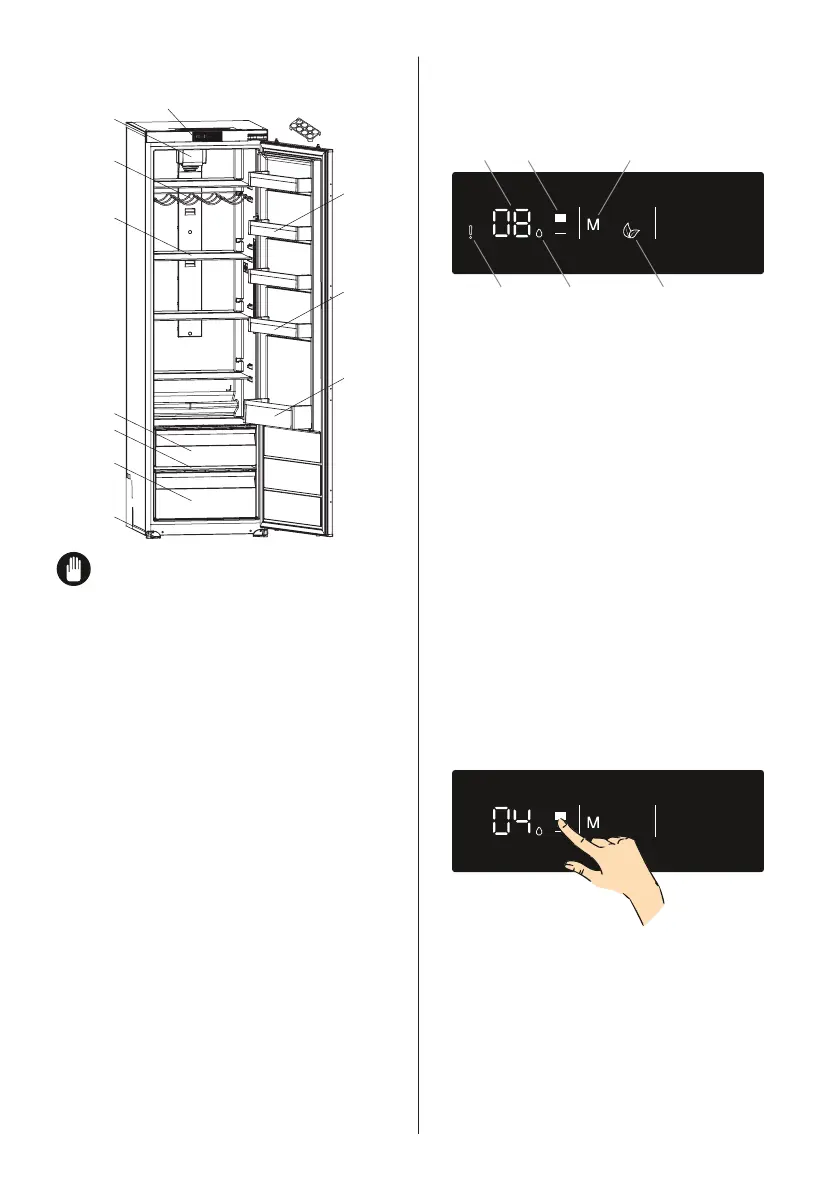 08
M
04
M