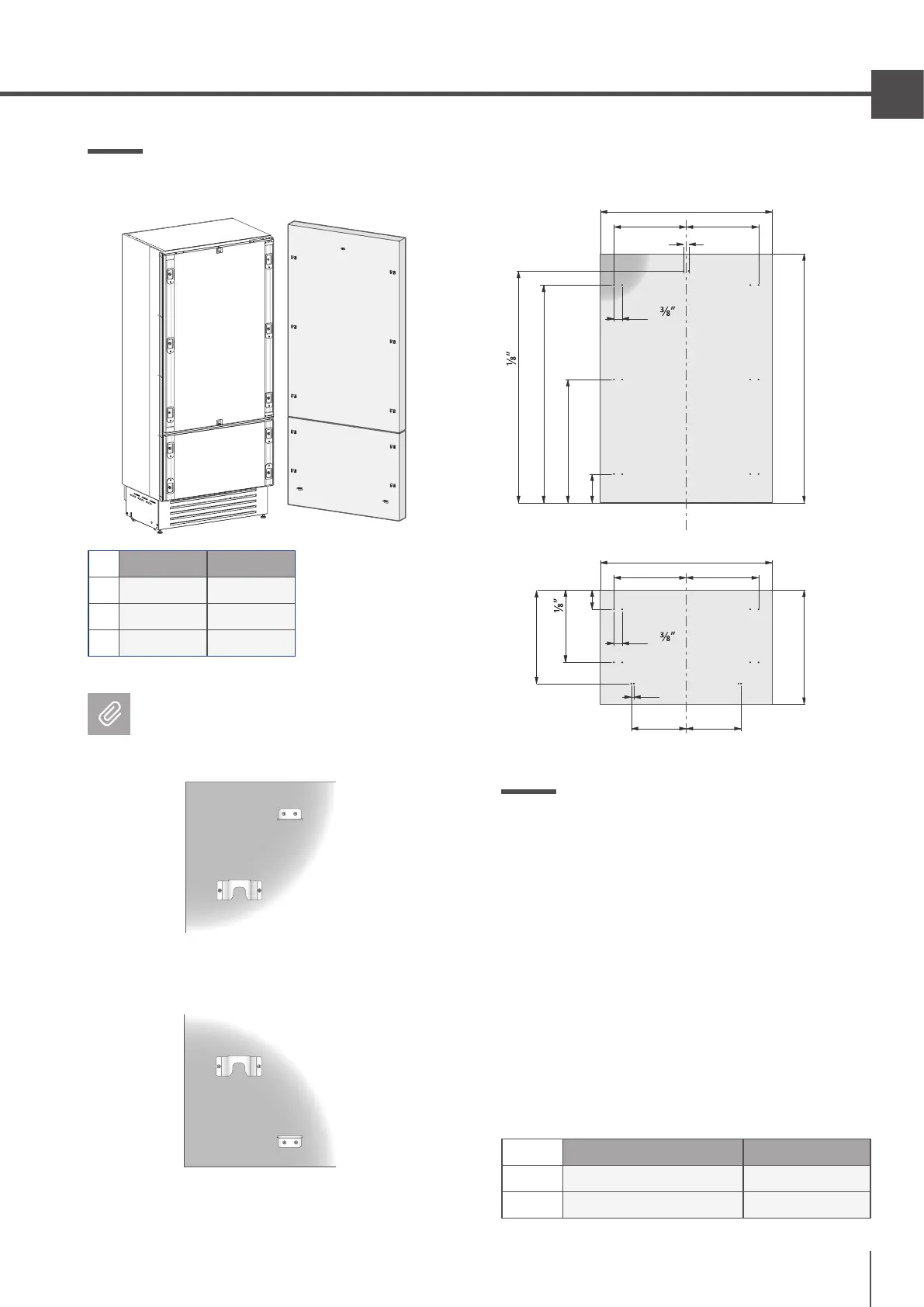 $\frac{3}{8}''$

$\frac{1}{8}''$

$\frac{1}{8}''$

$\frac{3}{8}''$