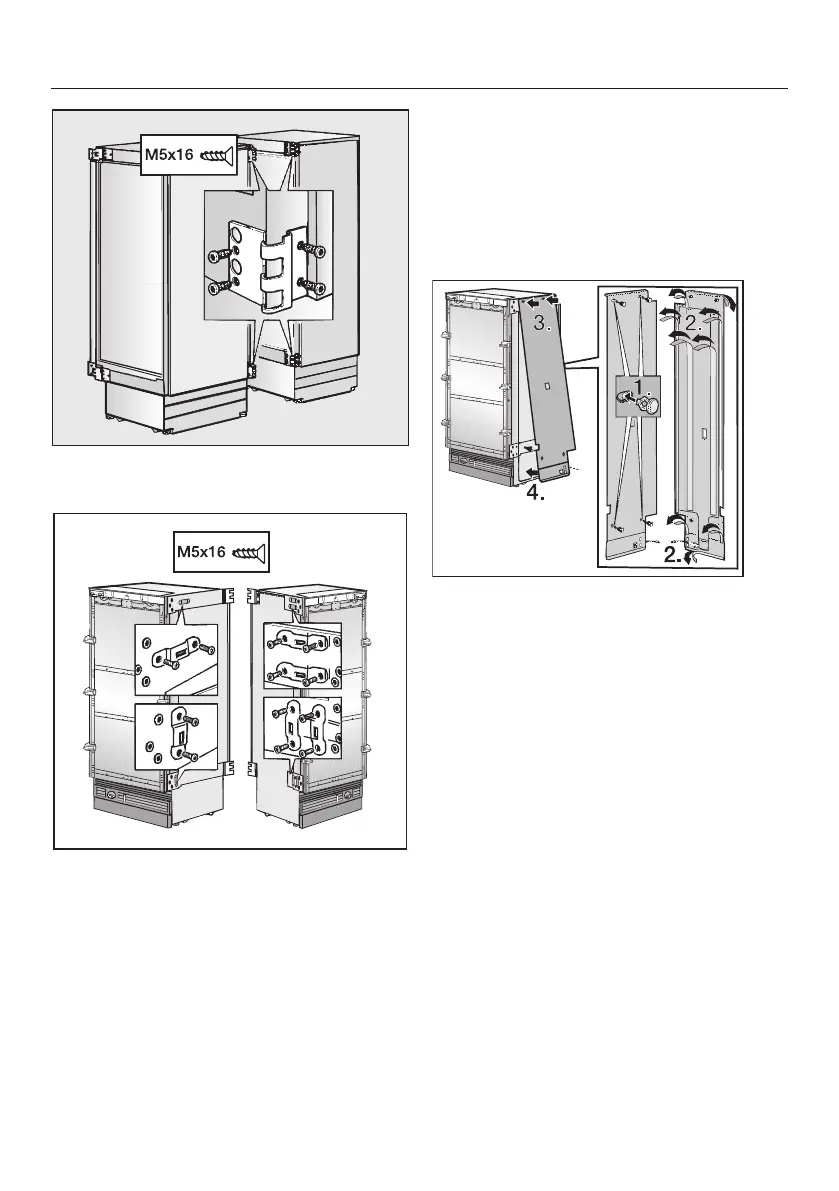 M5x16

M5x16

3.

2.

1.

4.

2.