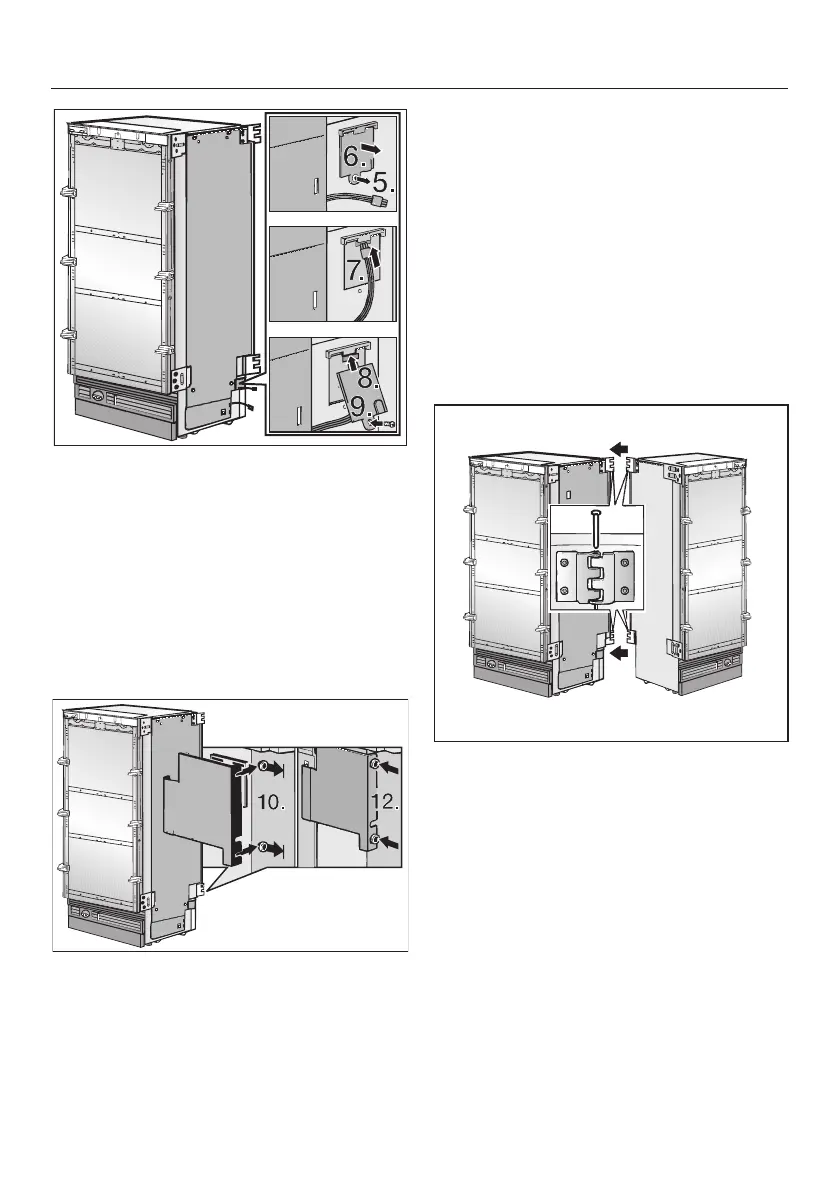 6.
5.
7.
8.
9.
10.
12.