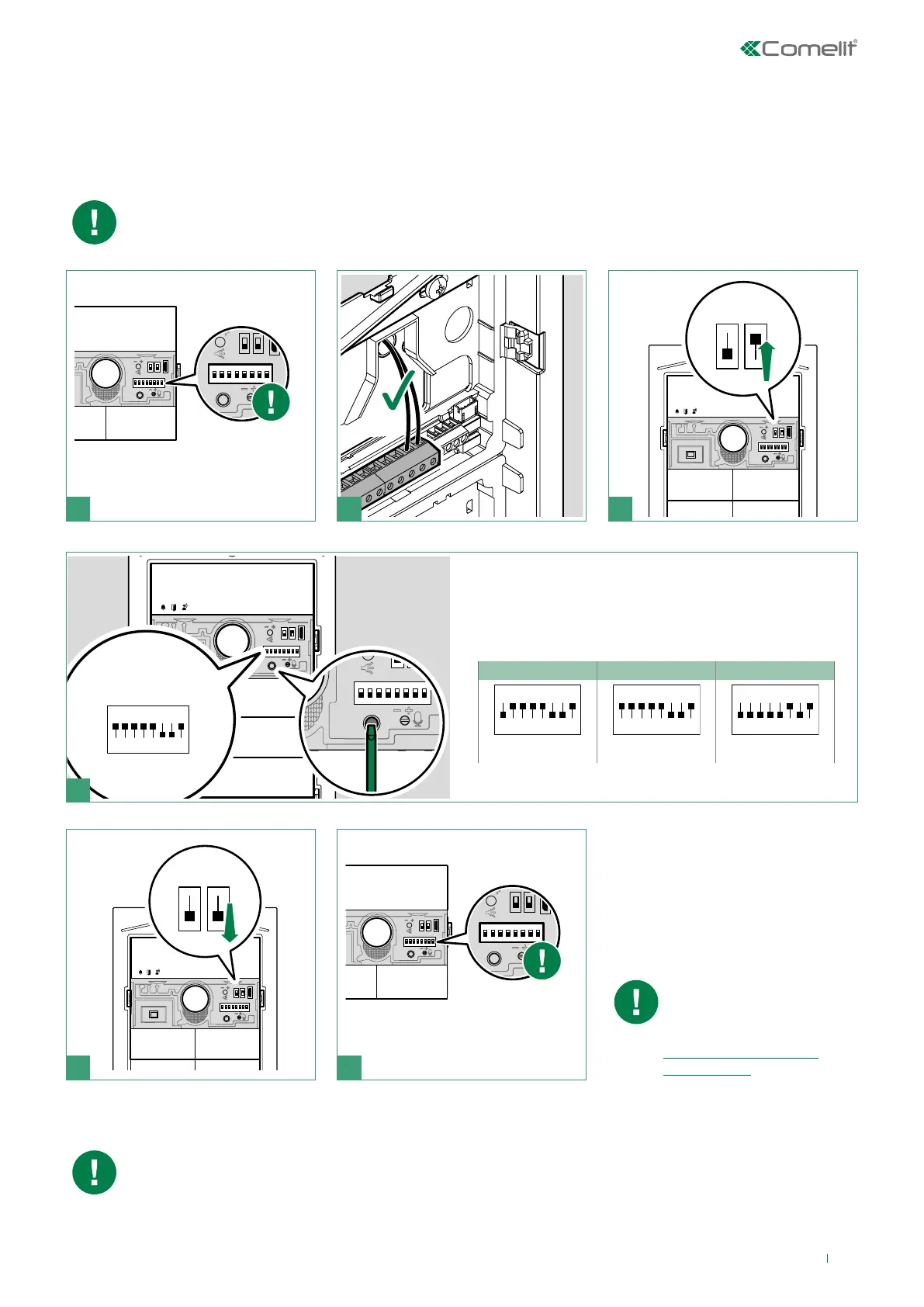 Comelit®