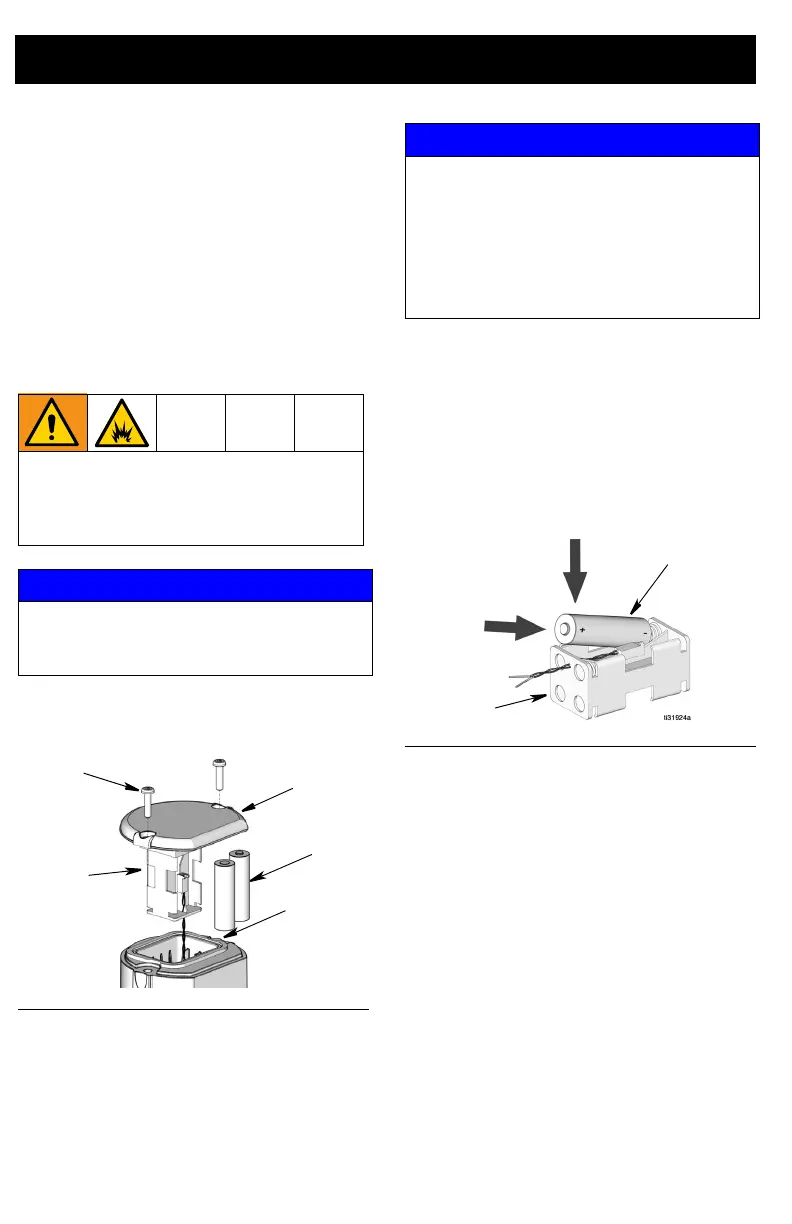 ti31924a