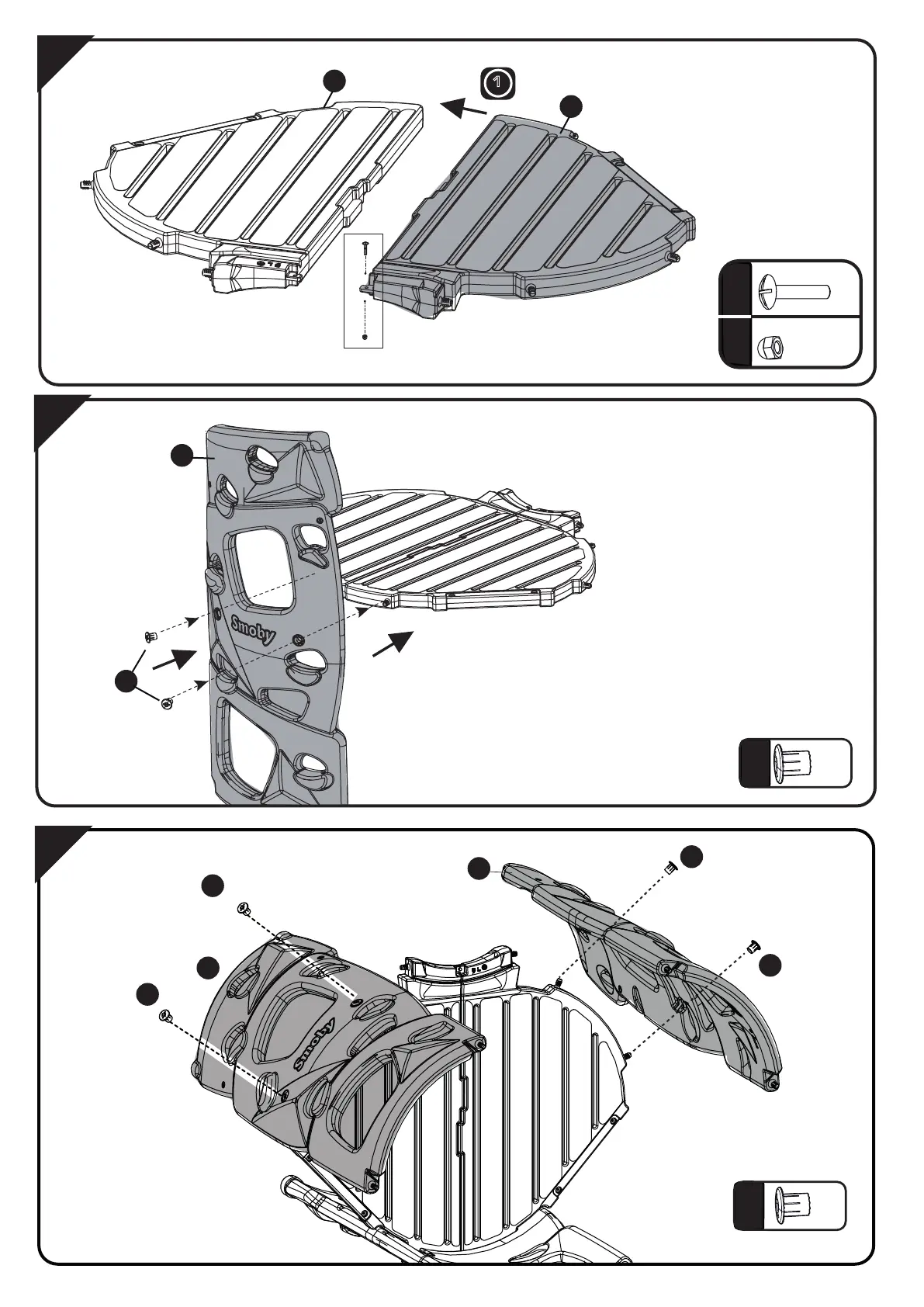 1

Smoby

Smoby