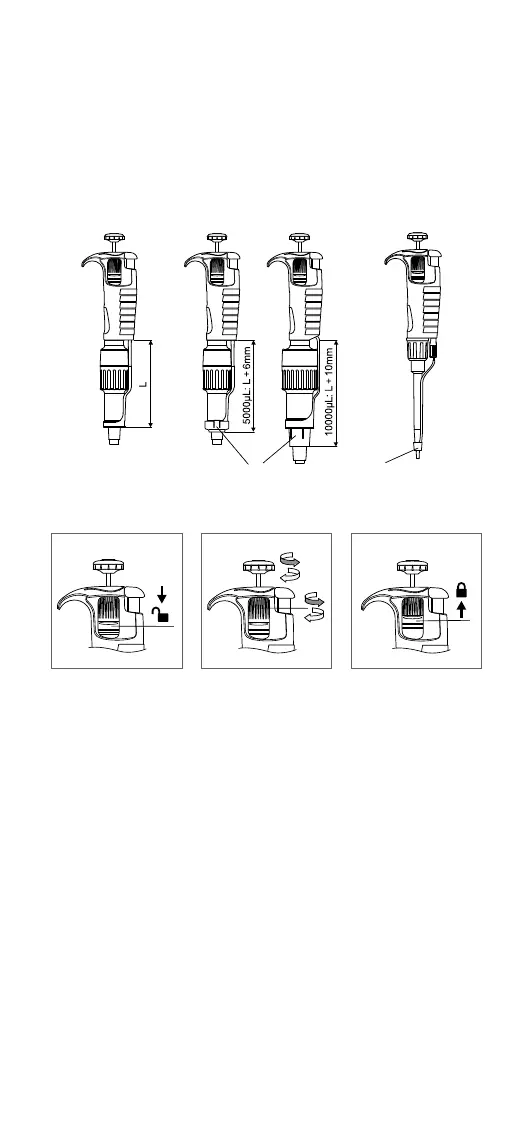 L

5000µL: L + 6mm

10000µL: L + 10mm