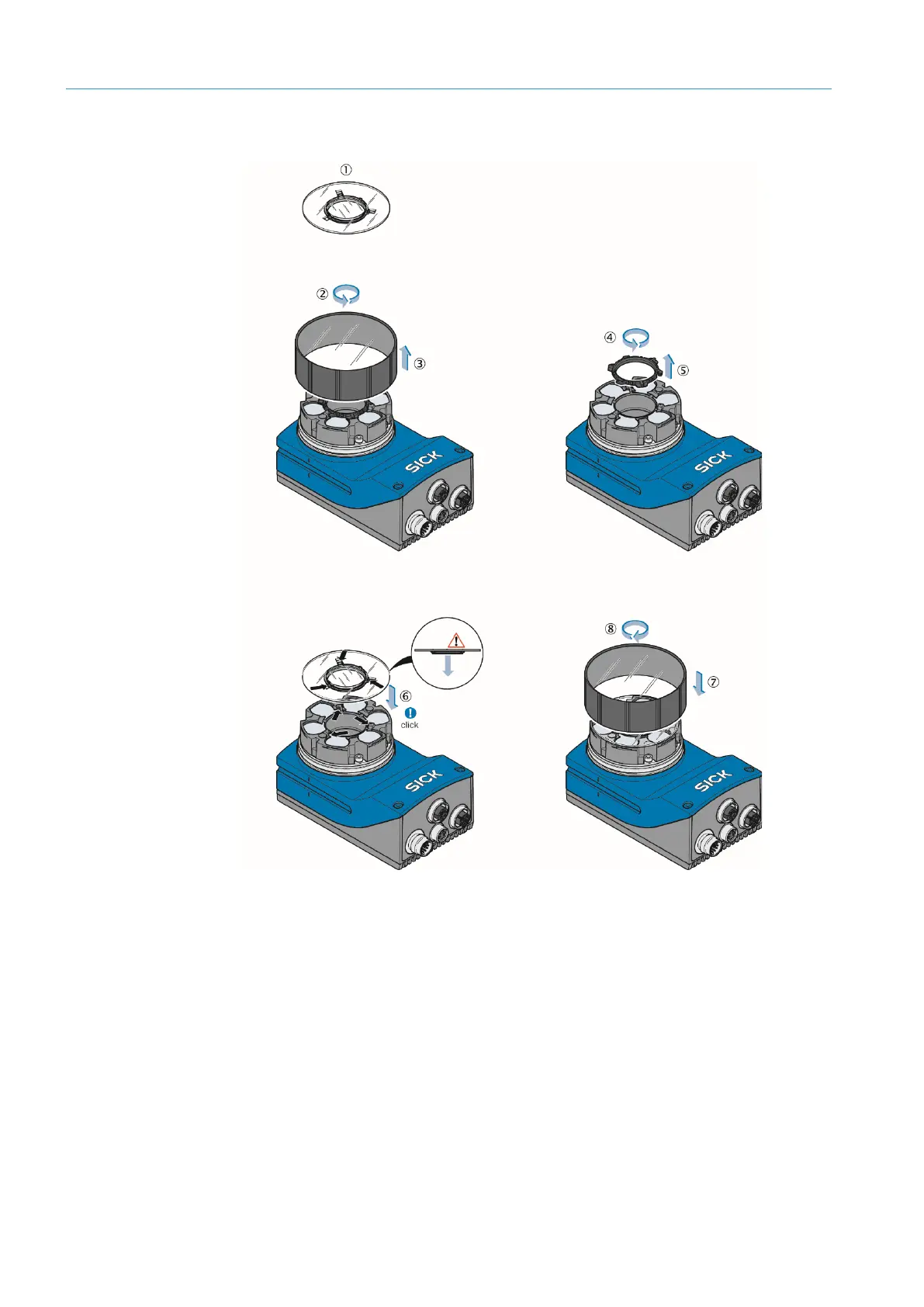 ①

②

③

SICK

④

⑤

SICK

⑥

click

SICK

⑧

⑦

SICK