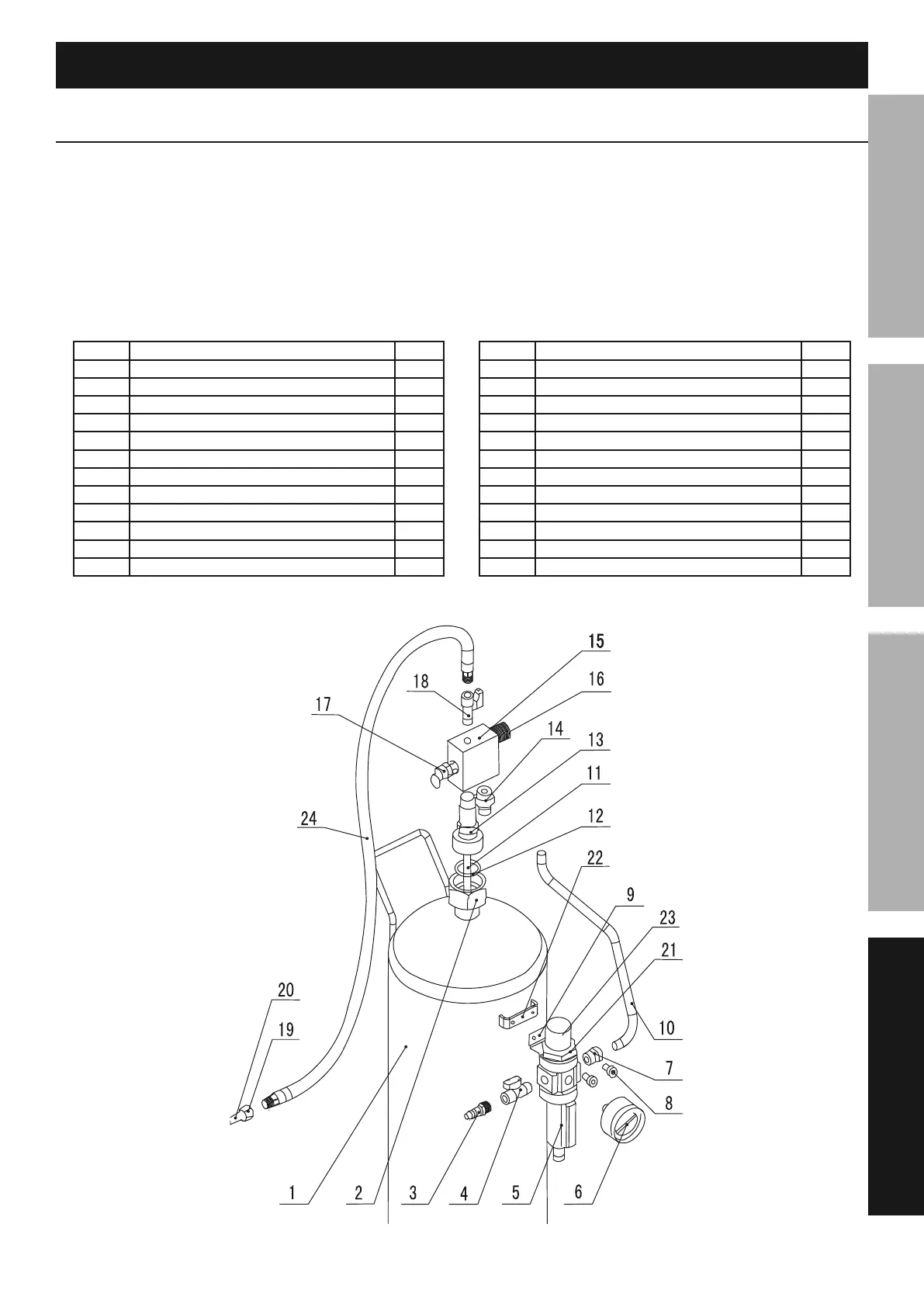 15
18
16
17
14
13
11
24
12
22
9
23
21
20
19
10
7
8
1
2
3
4
5
6