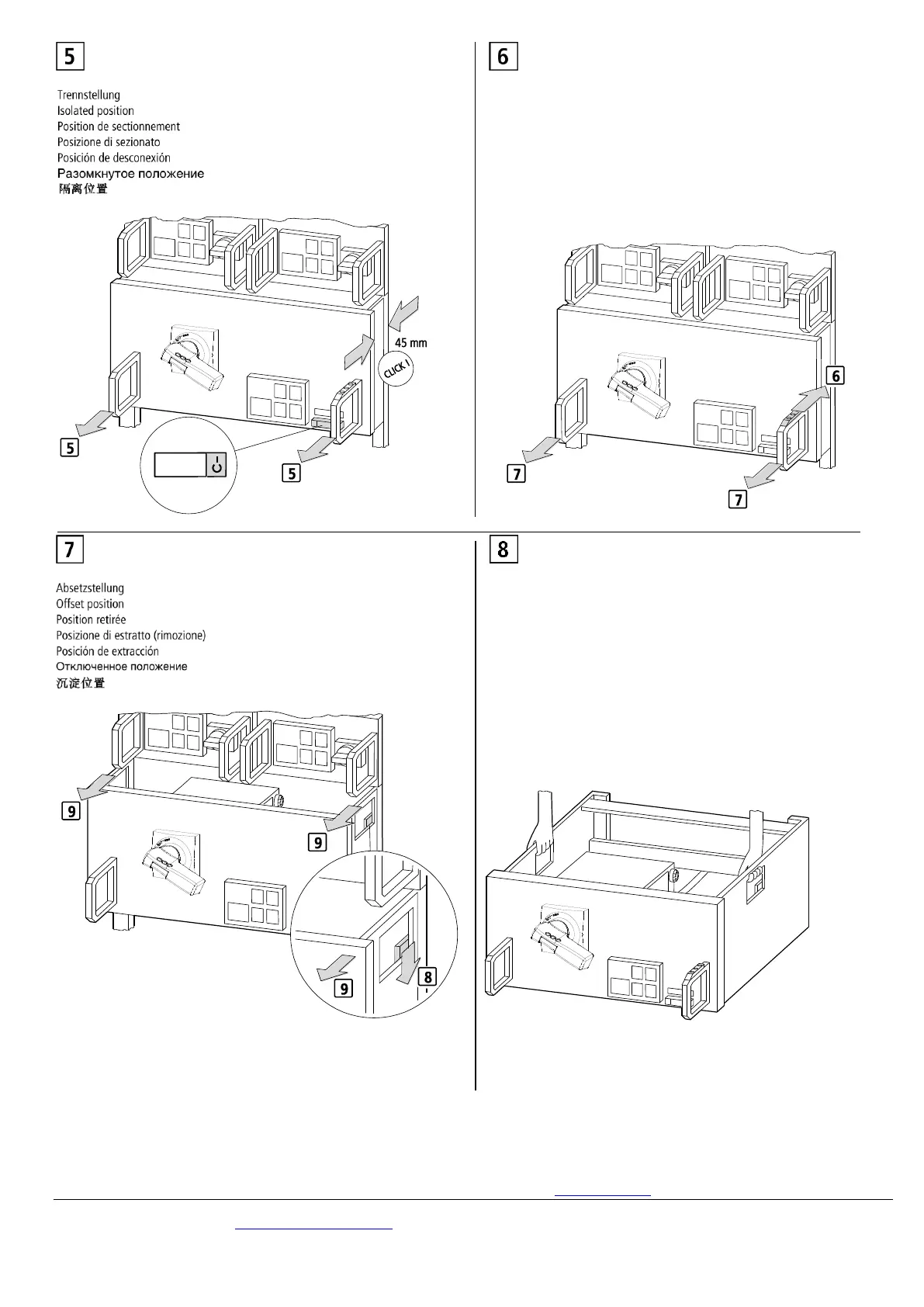 5

Trennstellung
Isolated position
Position de sectionnement
Posizione di sezionato
Posición de desconexión
Разомкнутое положение
隔离位置

45 mm
CLICK !
5
5

6

6
7
7

7

Absetzstellung
Offset position
Position retirée
Posizione di estratto (rimozione)
Posición de extracción
Отключенное положение
沉淀位置

9
9
9
8

8