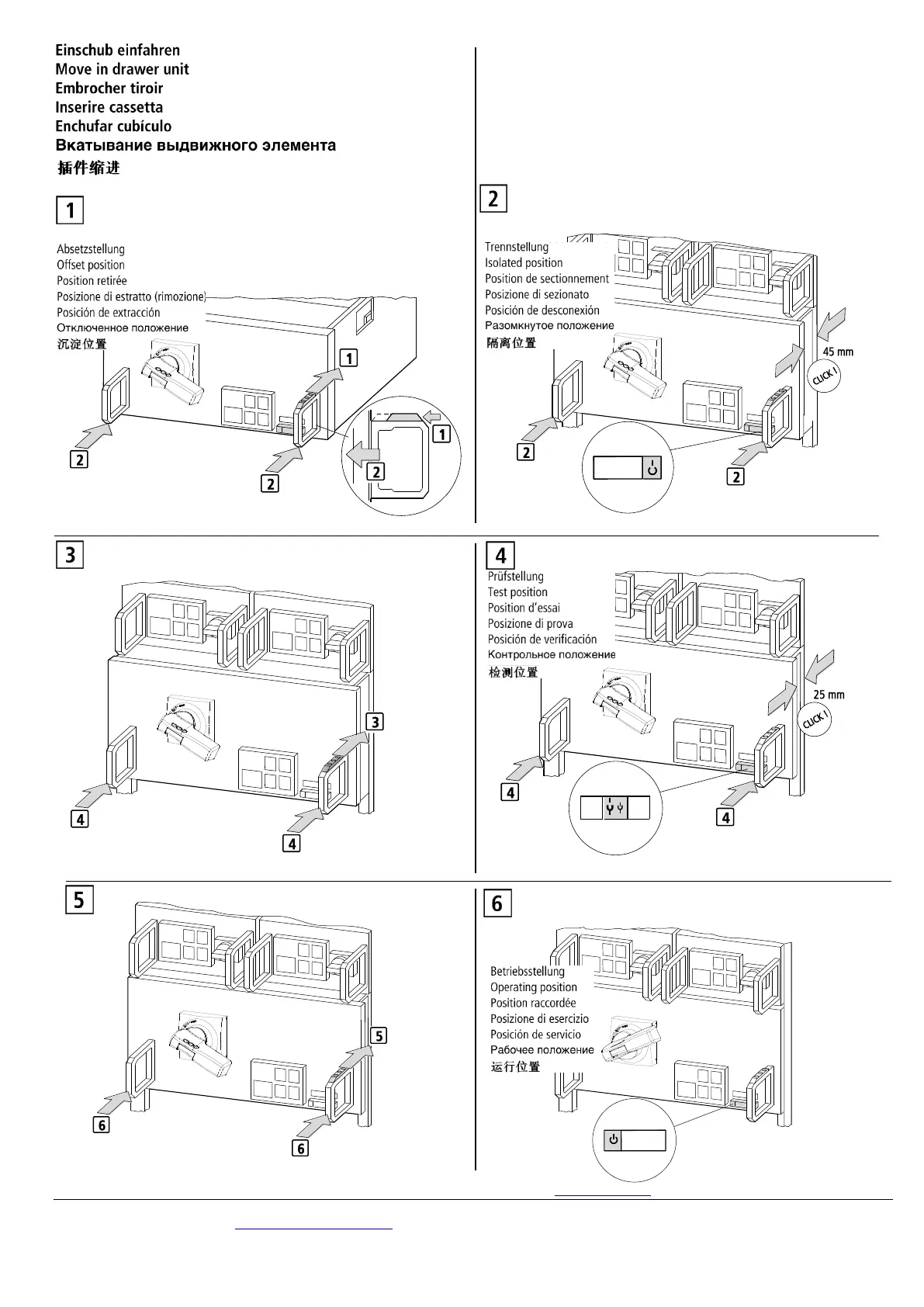 Einschub einfahren
Move in drawer unit
Embrocher tiroir
Inserire cassetta
Enchufar cubículo
Вкатывание выдвижного элемента
插件缩进

1

Absetzstellung
Offset position
Position retirée
Posizione di estratto (rimozione)
Posición de extracción
Отключенное положение
沉淀位置

1
2
2
1
2

2

Trennstellung
Isolated position
Position de sectionnement
Posizione di sezionato
Posición de desconexión
Разомкнутое положение
隔离位置

45 mm
CLICK !
2
2

3

3
4
4

4

Prüfstellung
Test position
Position d'essai
Posizione di prova
Posición de verificación
Контрольное положение
检测位置

25 mm
CLICK !
4
4

5

5
6
6

6

Betriebsstellung
Operating position
Position raccordée
Posizione di esercizio
Posición de servicio
Рабочее положение
运行位置