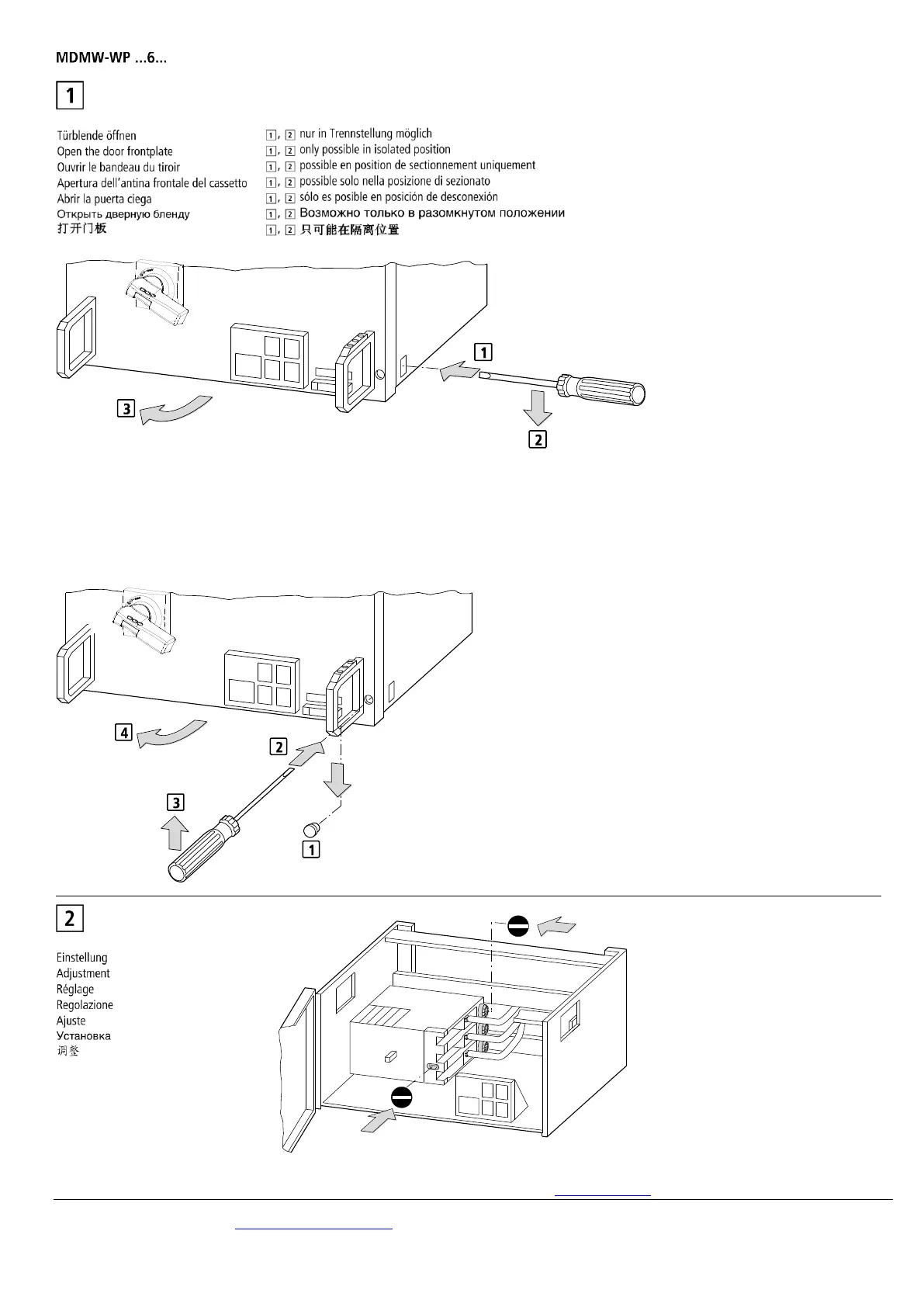 MDMW-WP ...6...

1

Türblende öffnen
Open the door frontplate
Ouvrir le bandeau du tiroir
Apertura dell'antina frontale del cassetto
Abrir la puerta ciega
Открыть дверную бленду
打开门板

1, 2 nur in Trennstellung möglich
1, 2 only possible in isolated position
1, 2 possible en position de sectionnement uniquement
1, 2 possible solo nella posizione di sezionato
1, 2 sólo es posible en posición de desconexión
1, 2 Возможно только в разомкнутом положении
1, 2 只可能在隔离位置

1
2
3

4
2
3
1

2

Einstellung
Adjustment
Réglage
Regolazione
Ajuste
Установка
调整