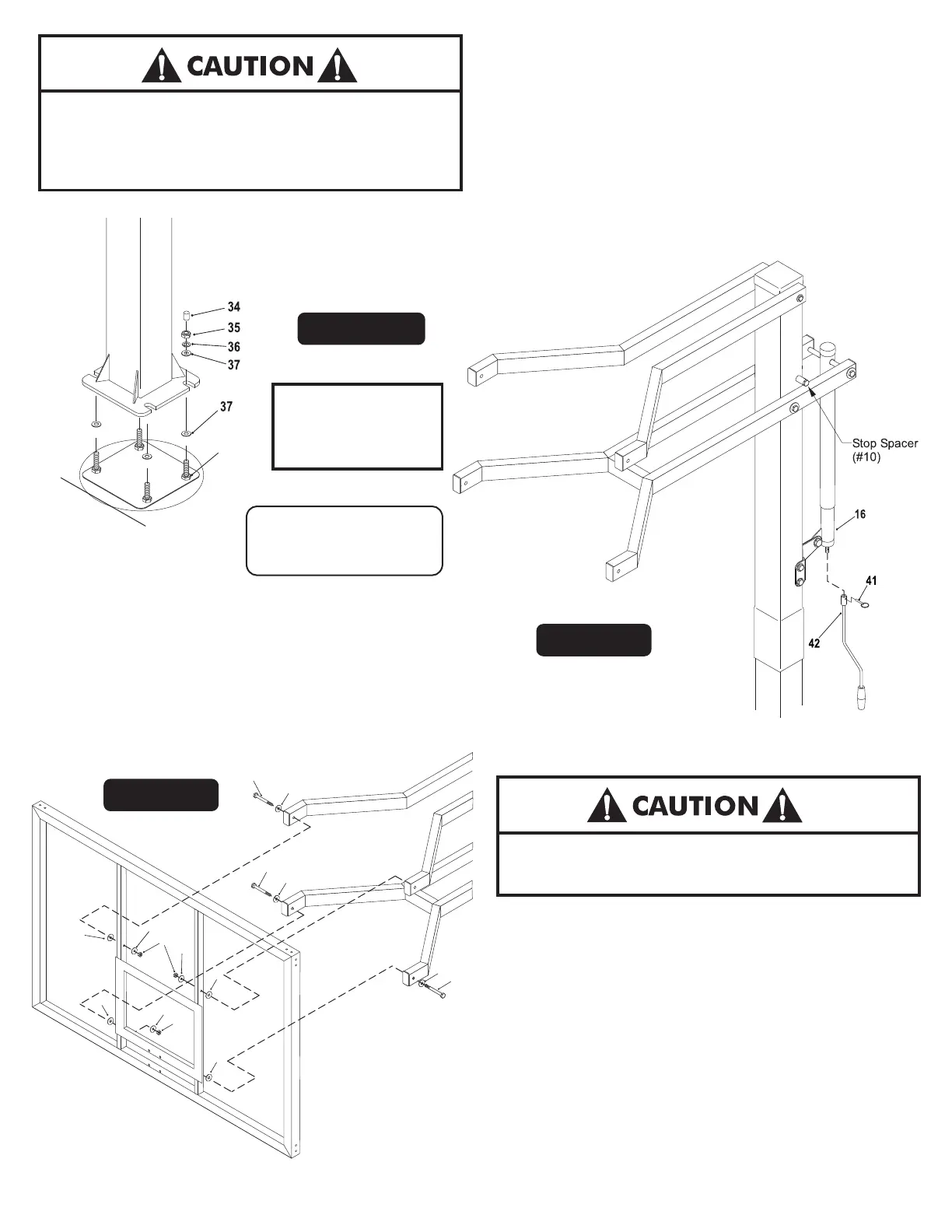 CAUTION

34
35
36
37
37

Stop Spacer (#10)
16
41
42

CAUTION