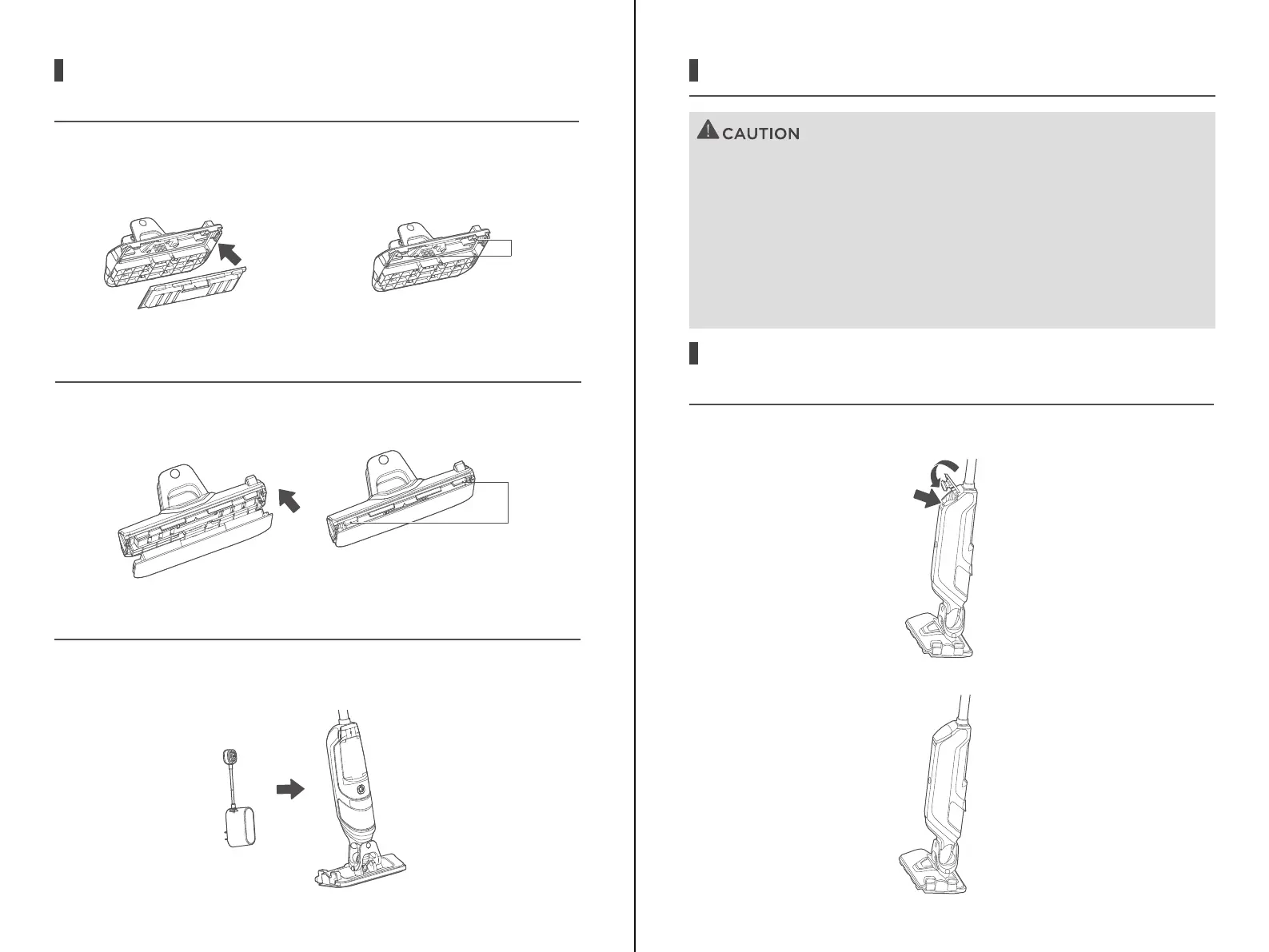 CAUTION