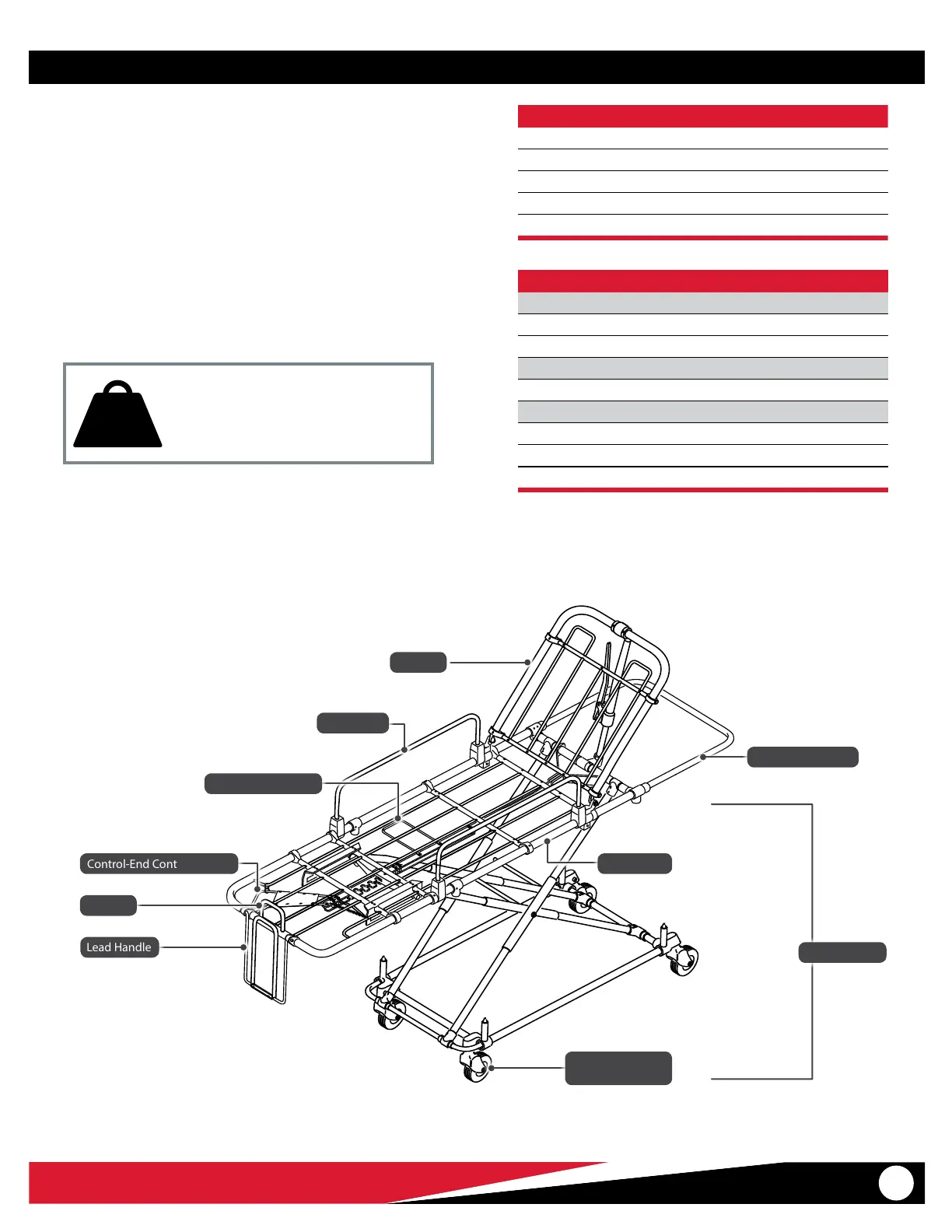 Control-End Cont

Lead Handle