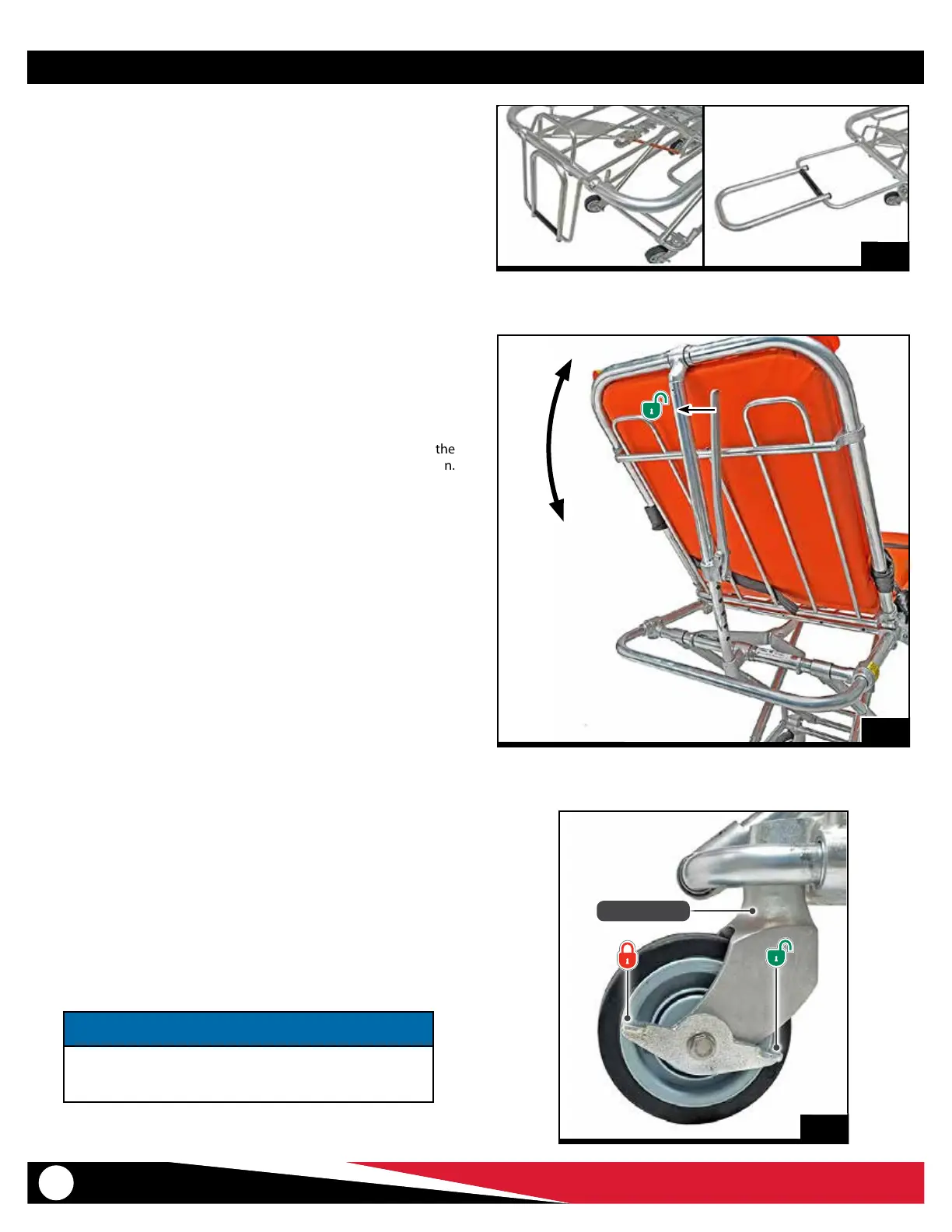 the
n.