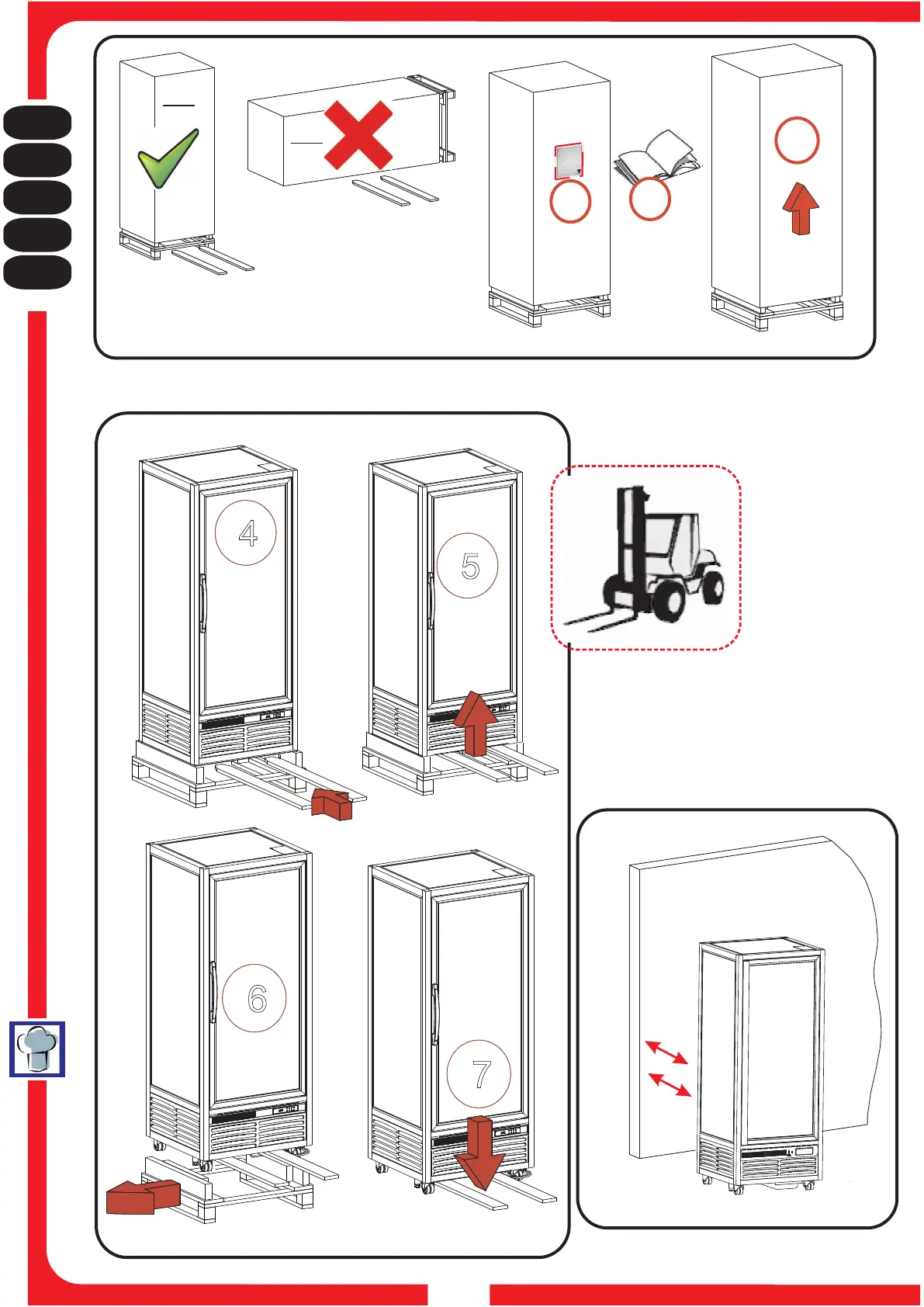 4

5

6

7