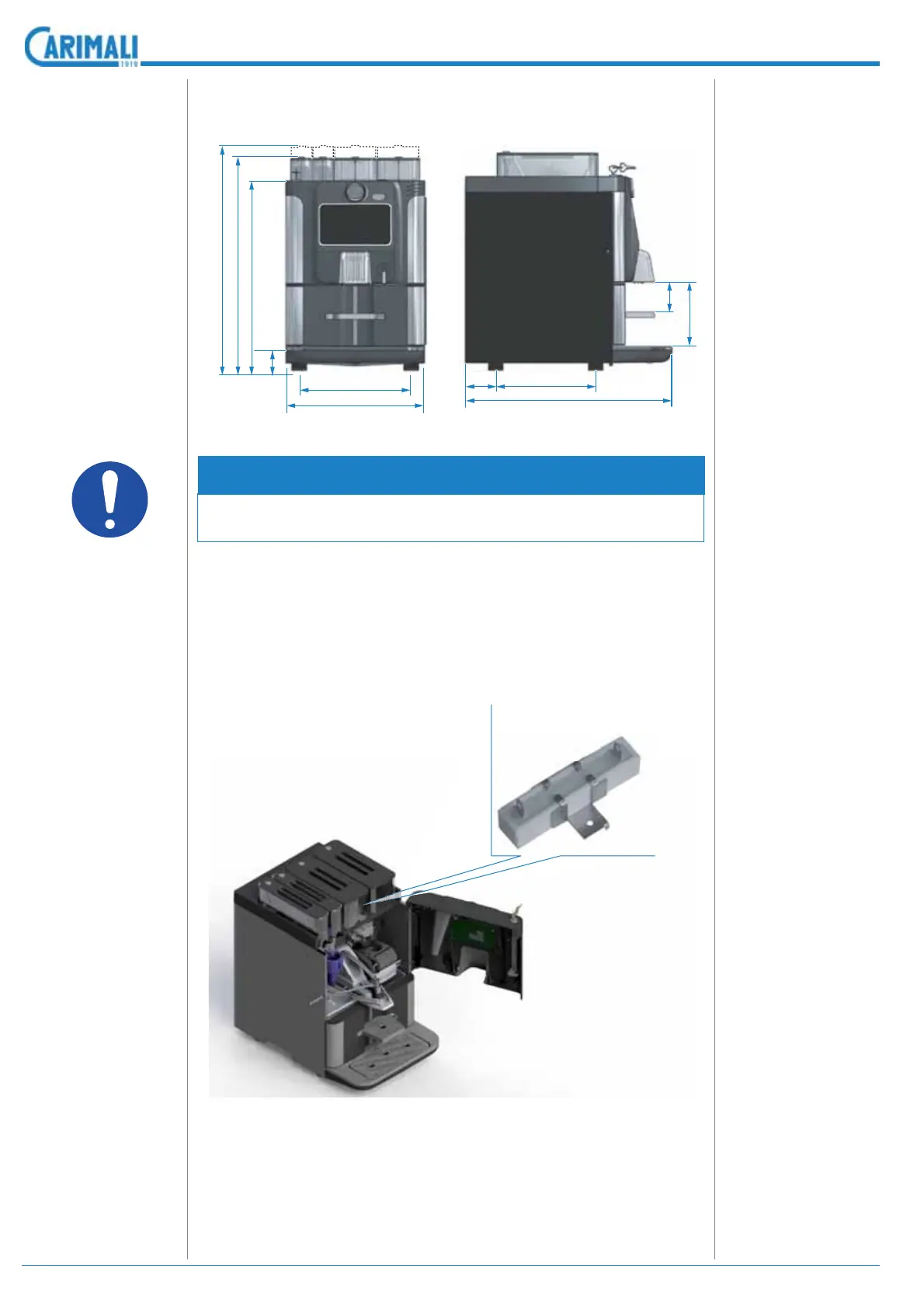 CARIMALI 1919