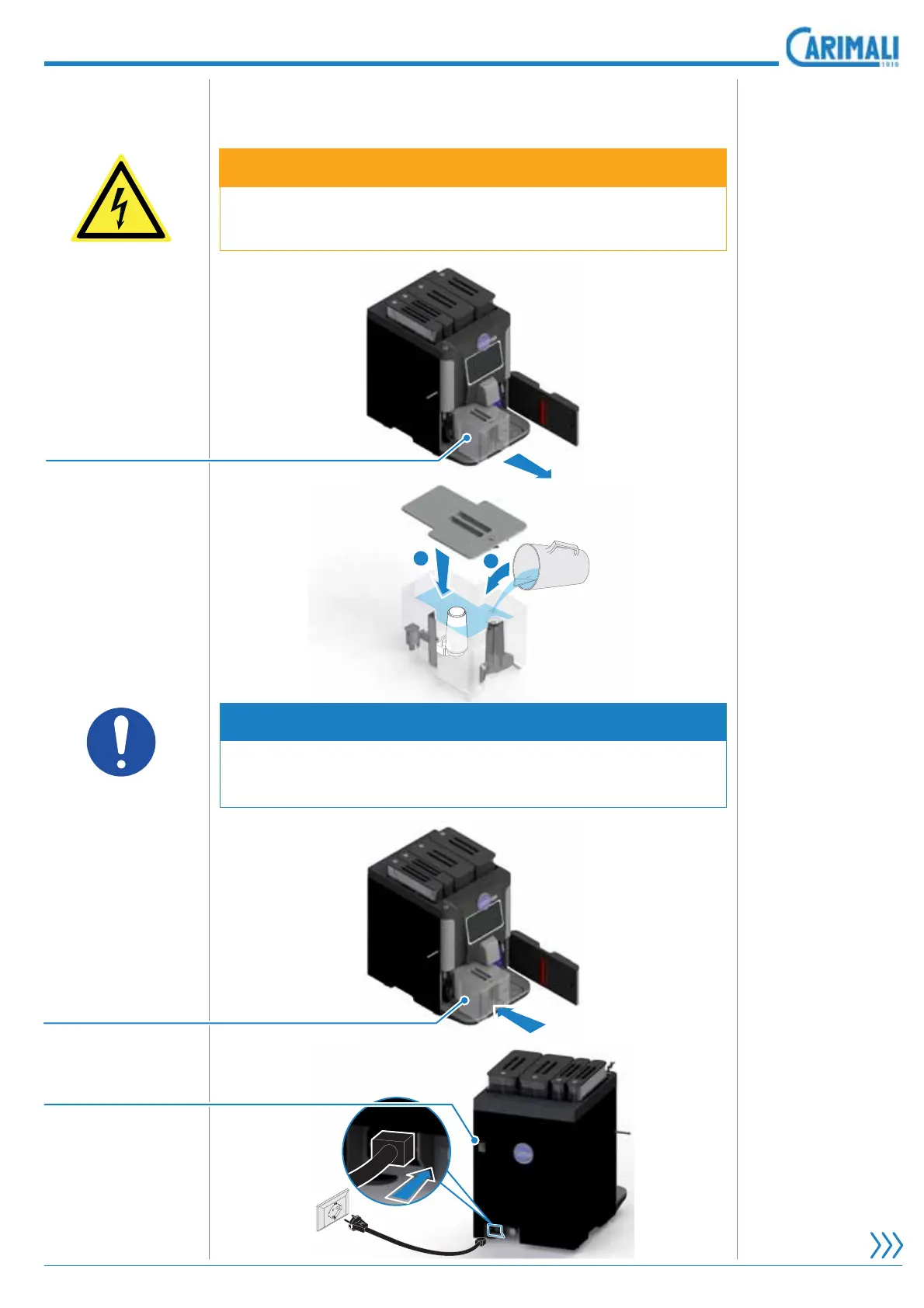 CARIMALI
1919