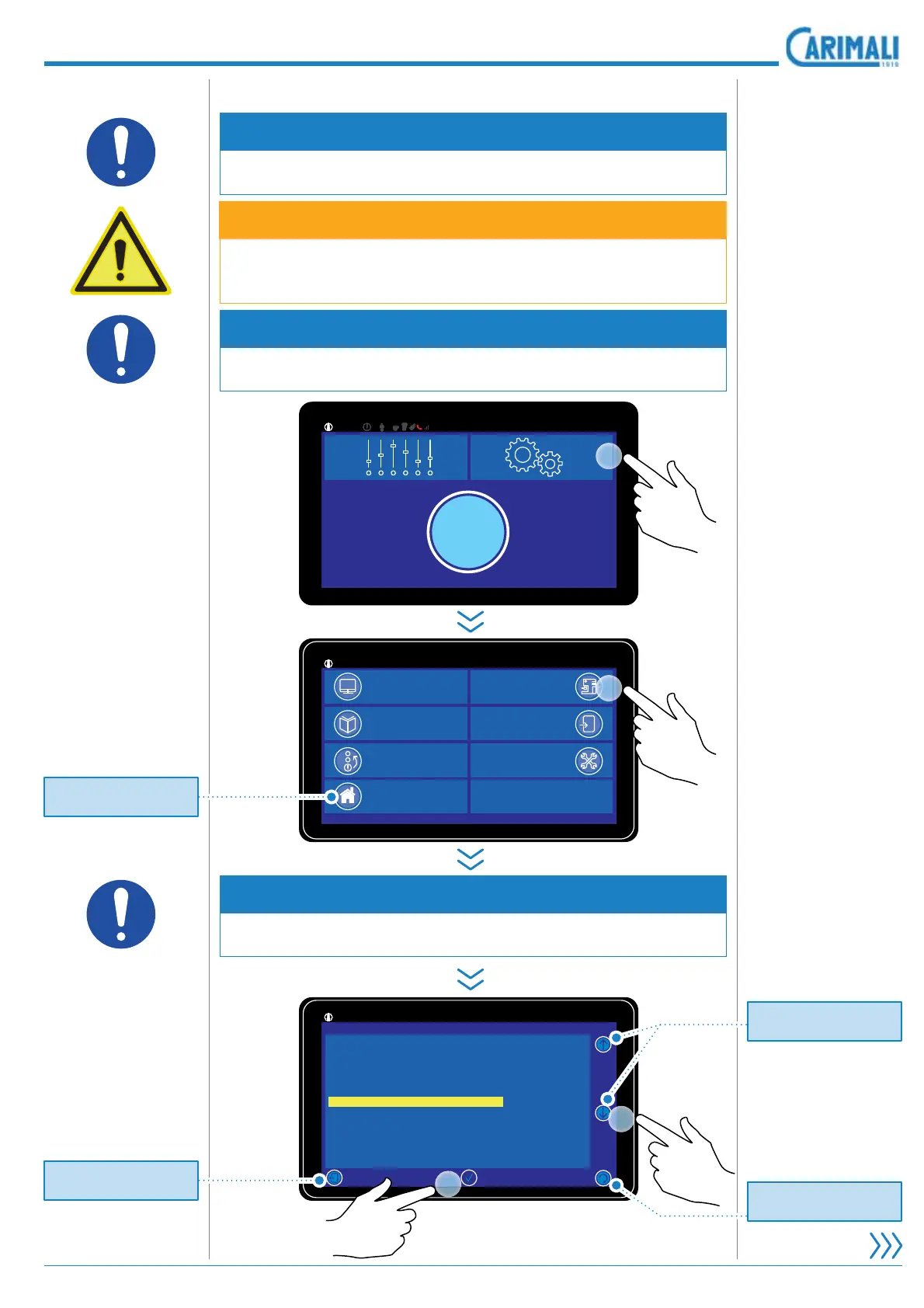 CARIMALI
1919