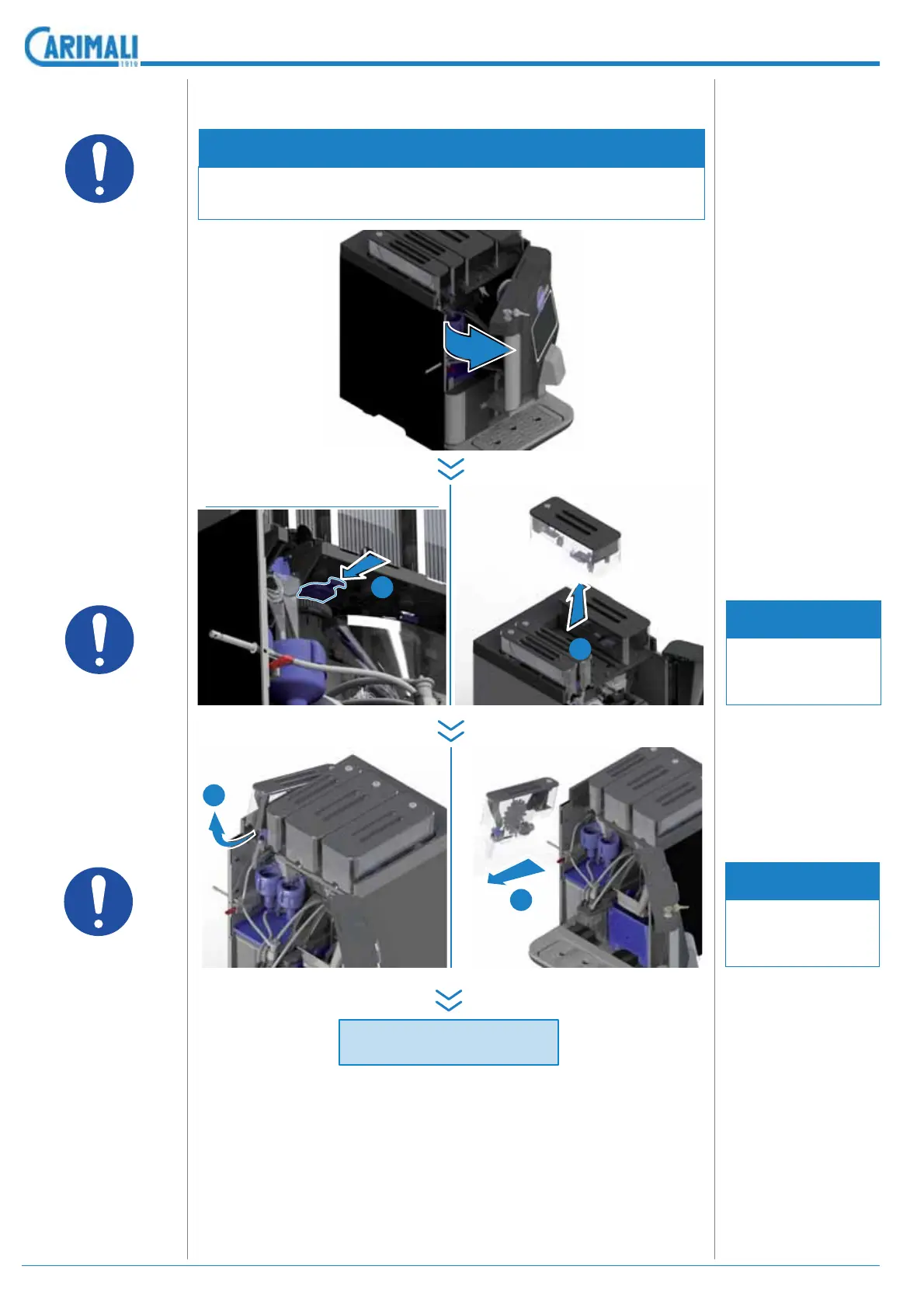 CARIMALI
1919