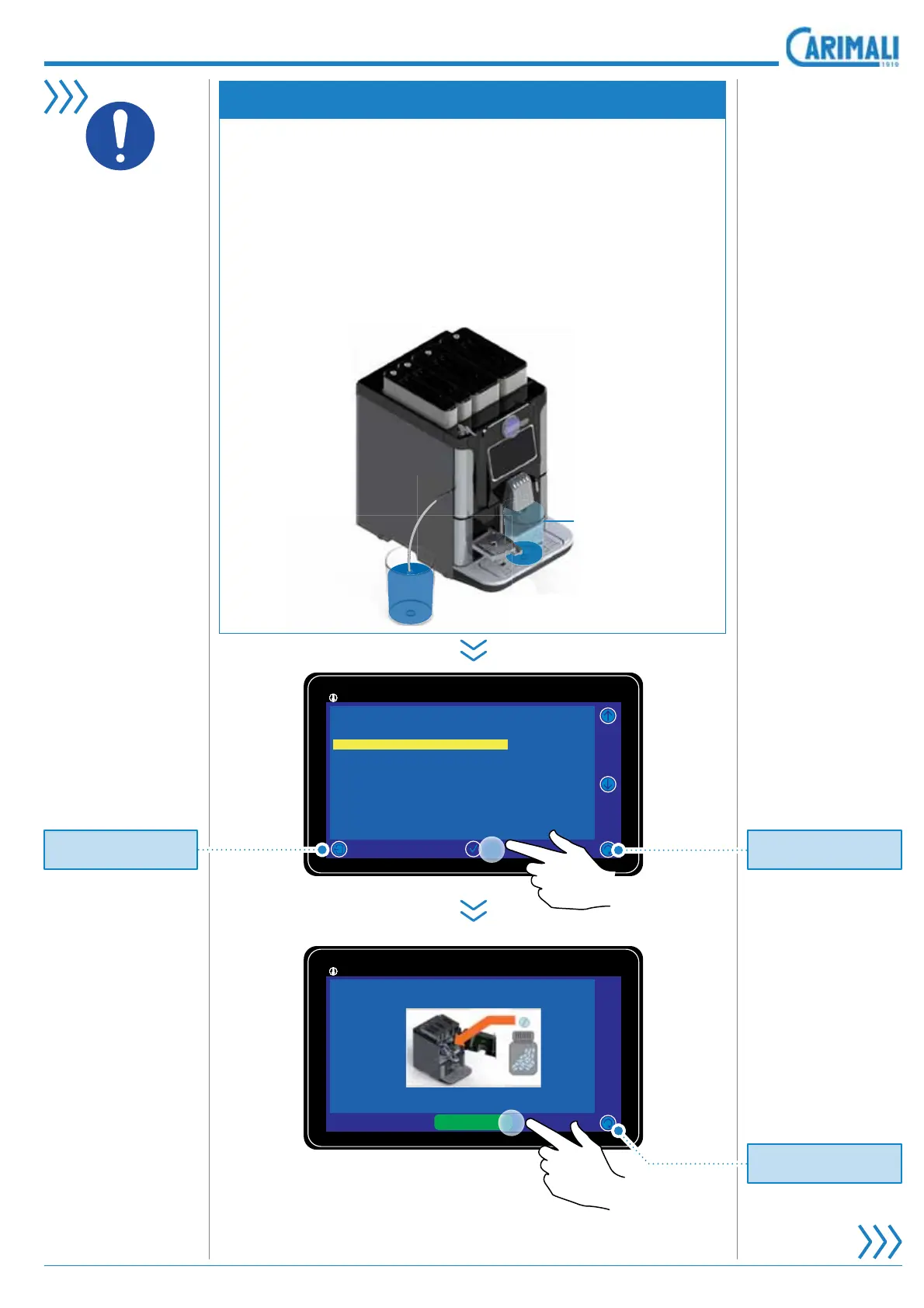 CARIMALI 1919