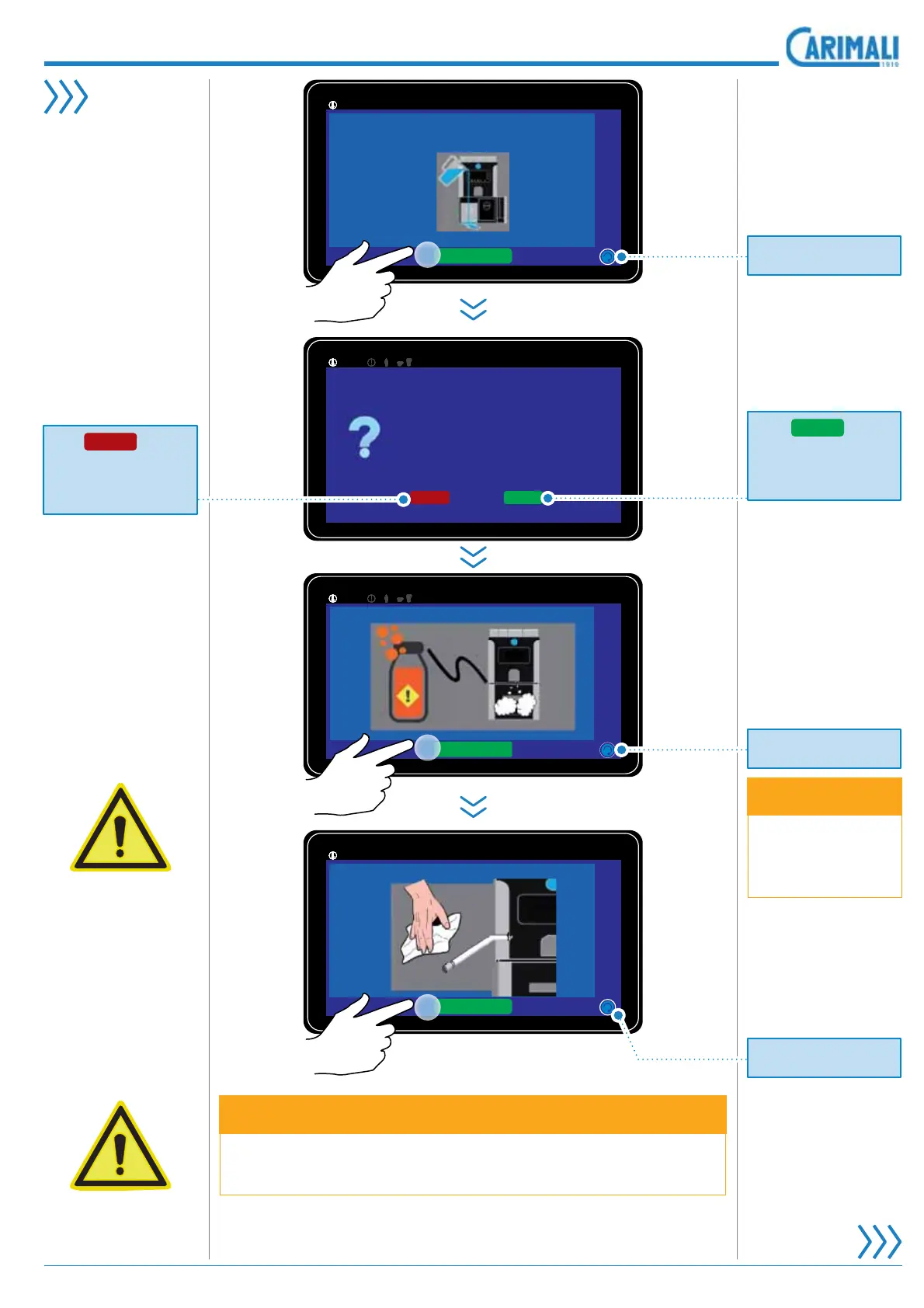 CARIMALI
1919