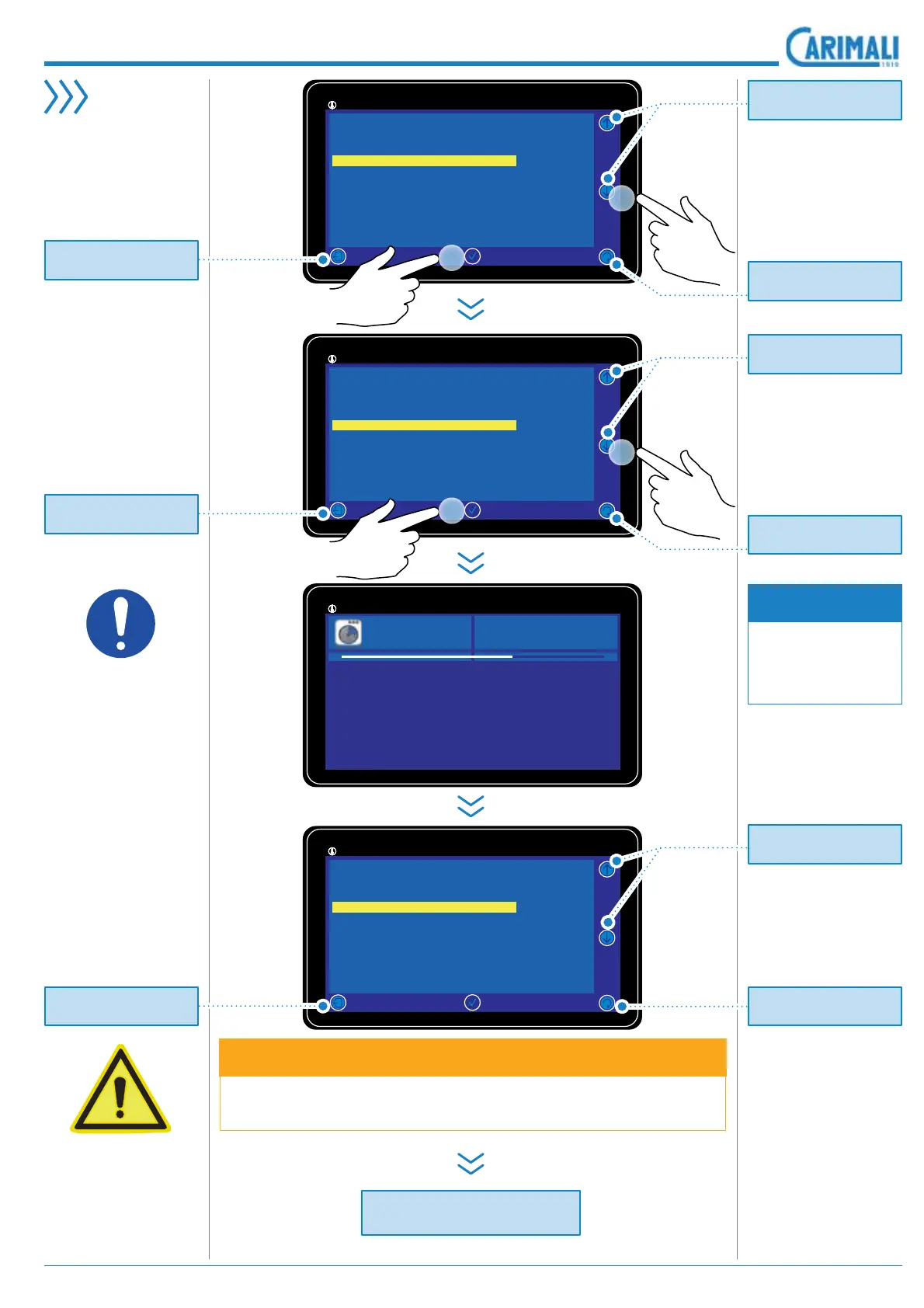 CARIMALI
1919