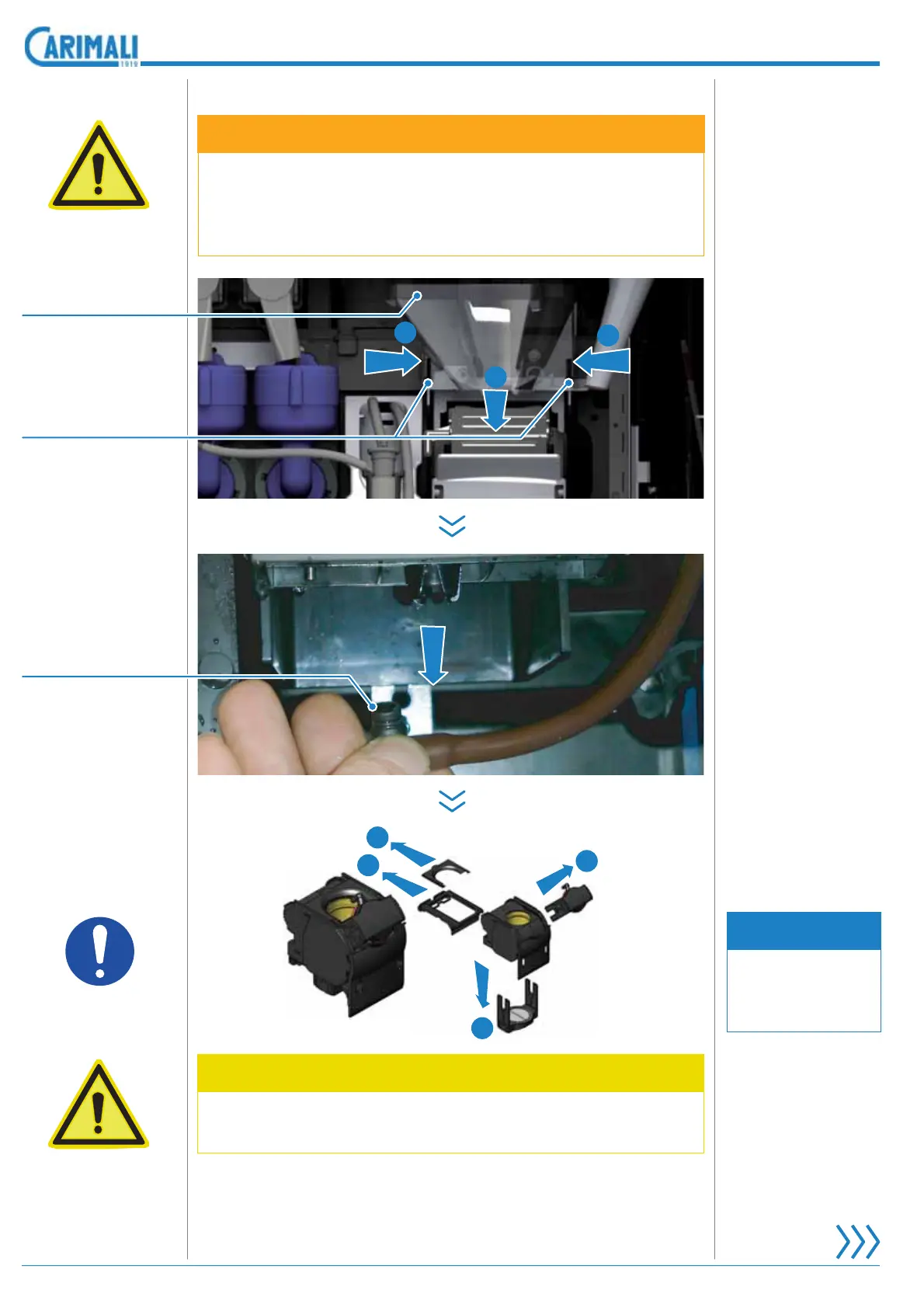 CARIMALI 1919