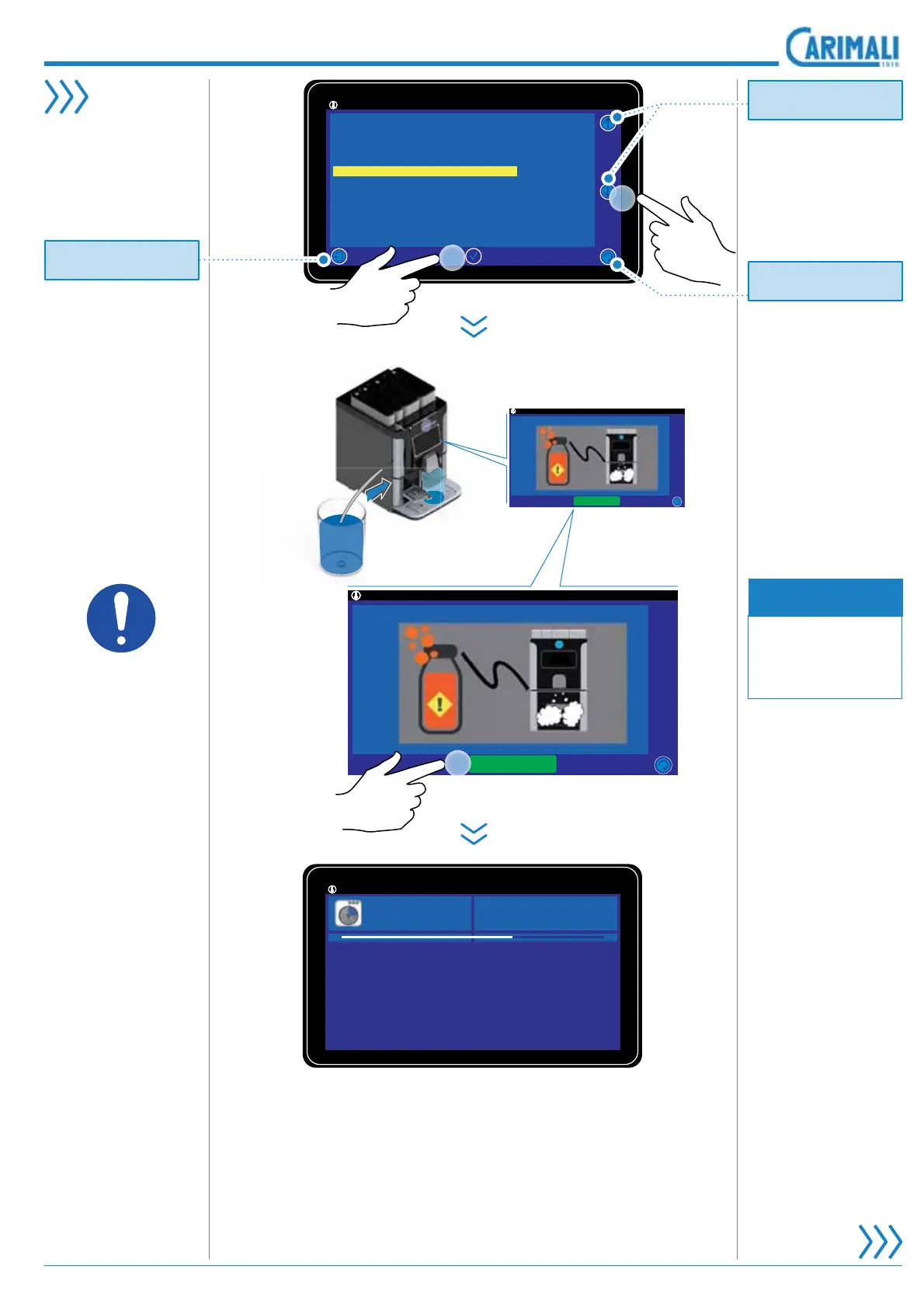 CARIMALI
1919