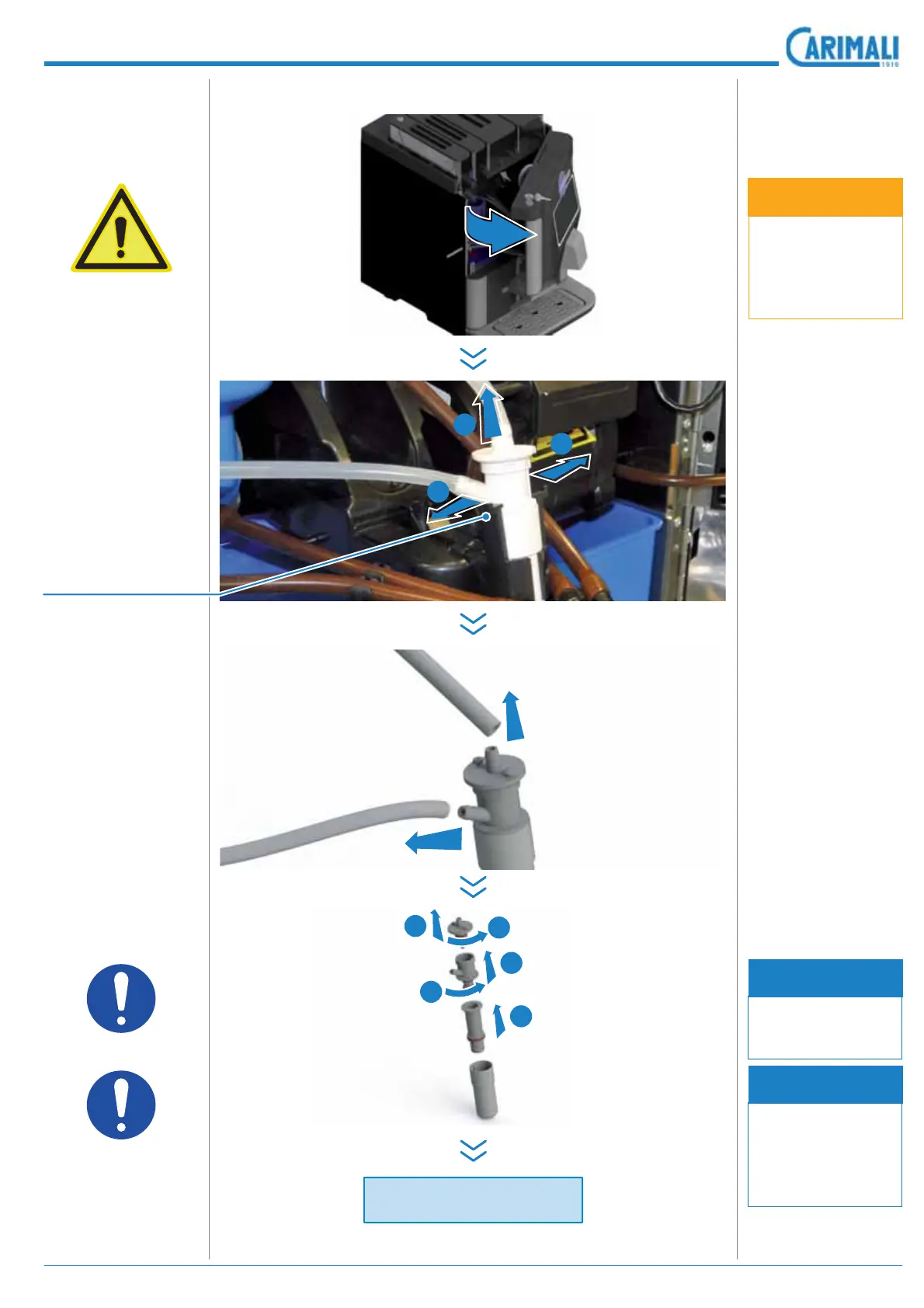 CARIMALI 1919