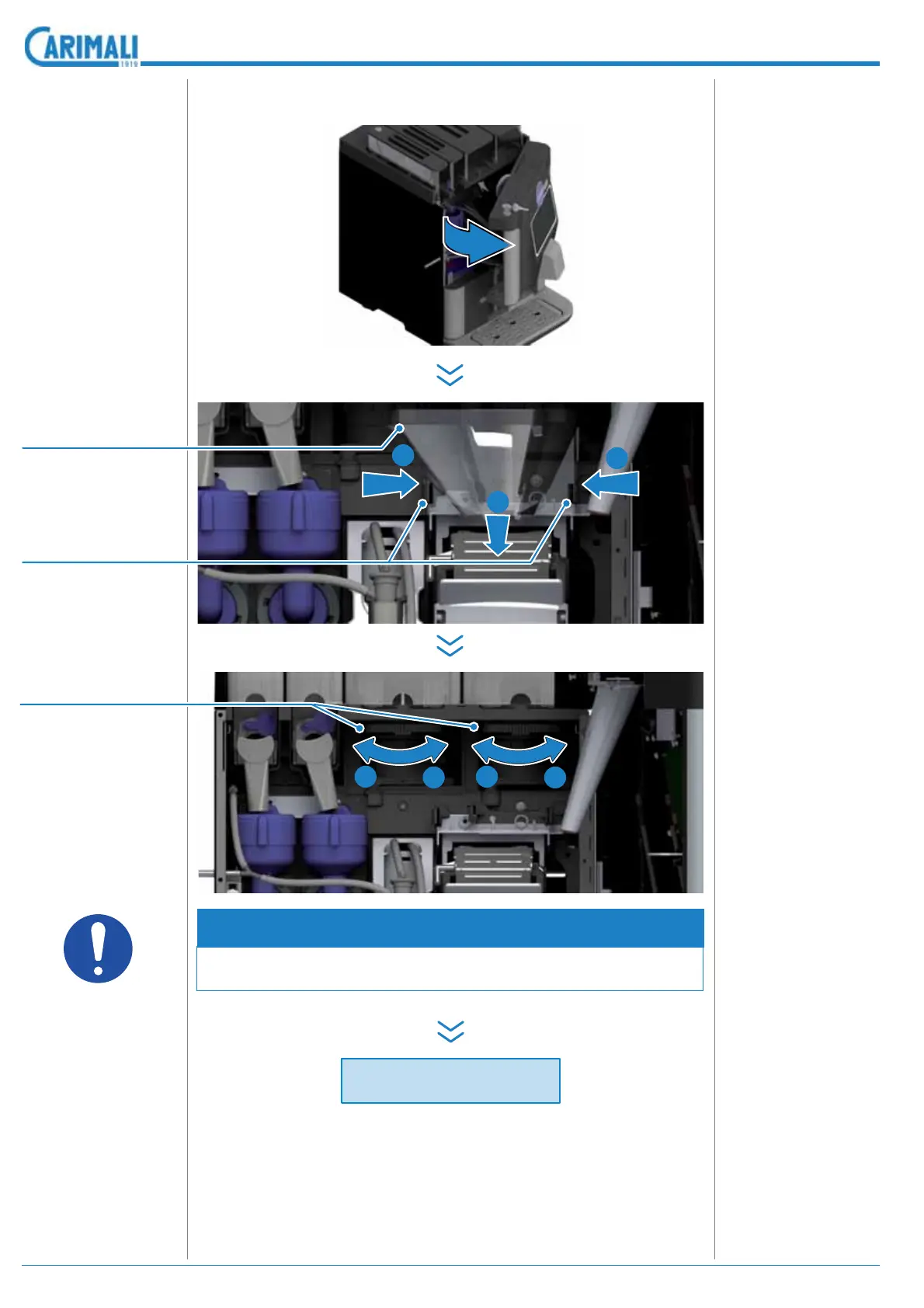 CARIMALI
1919