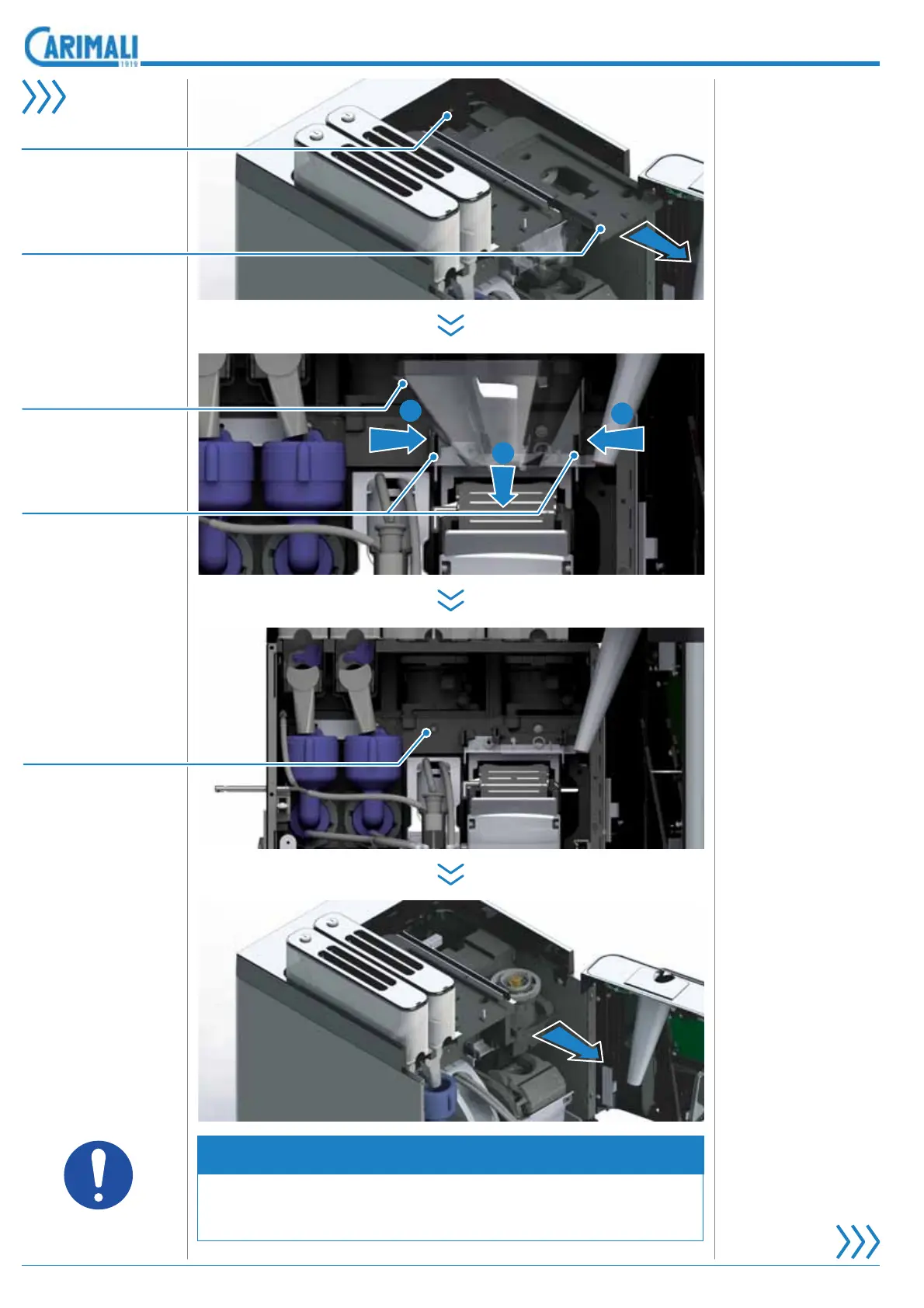 CARIMALI 1919