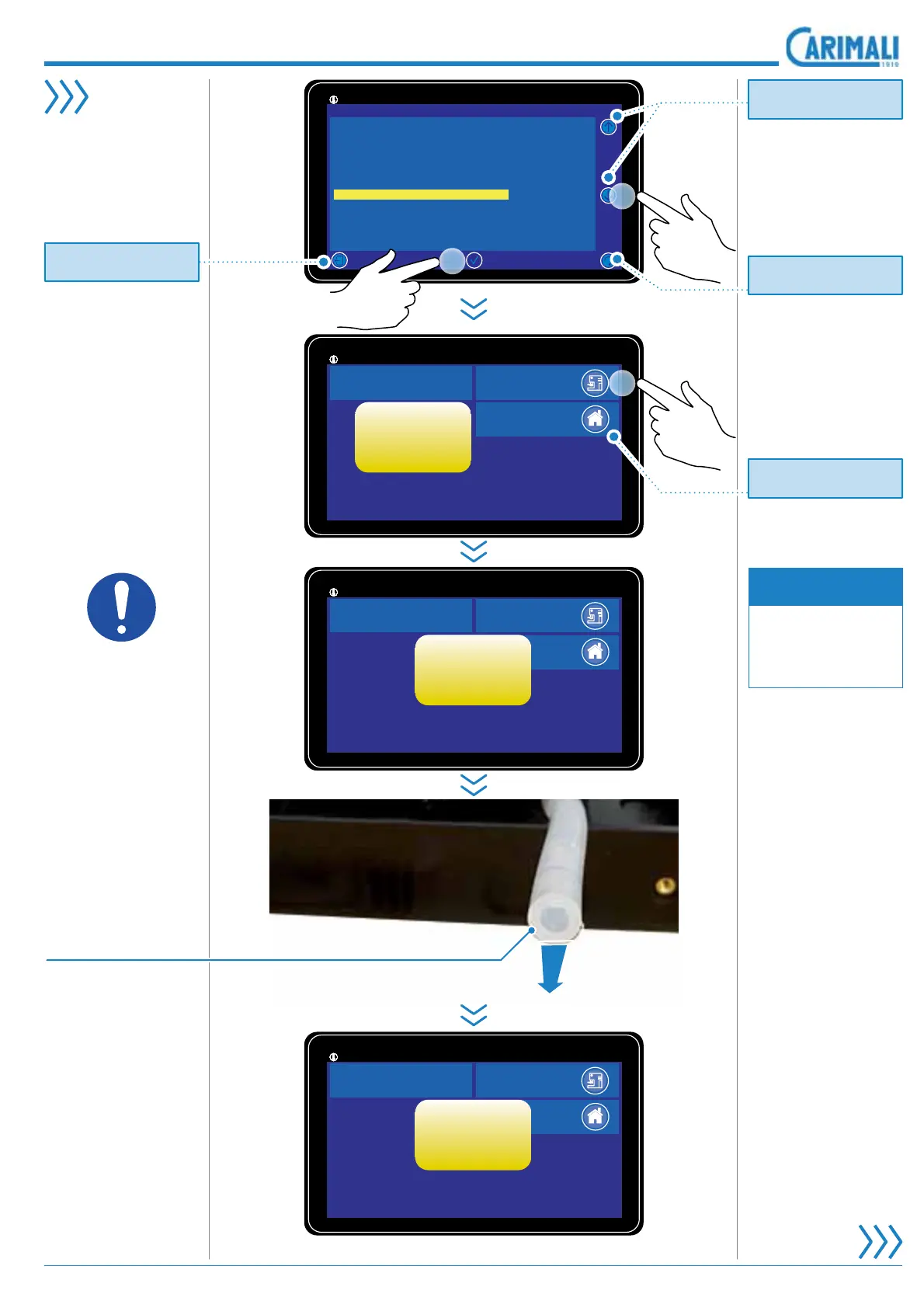 CARIMALI 1919