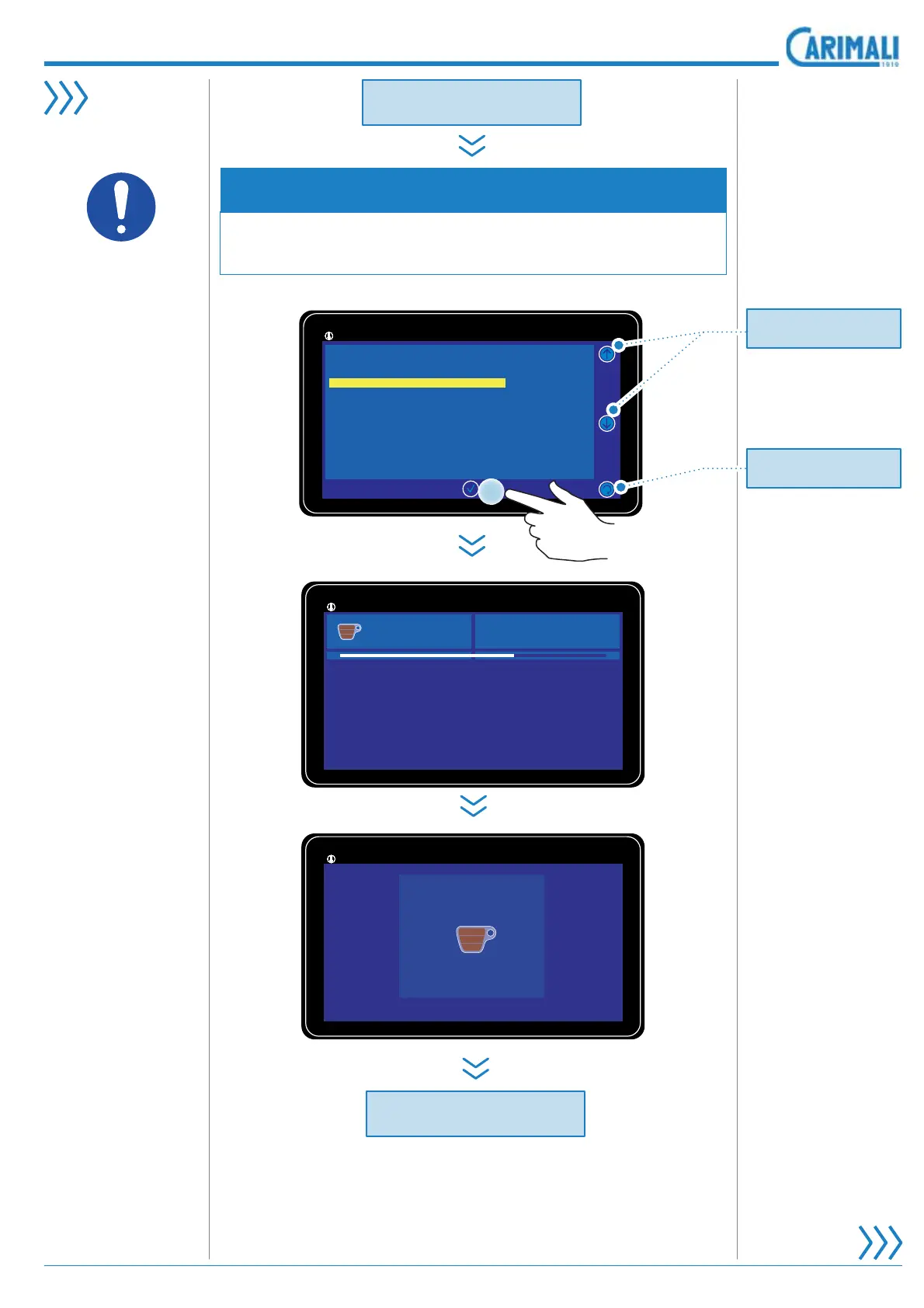 CARIMALI
1919