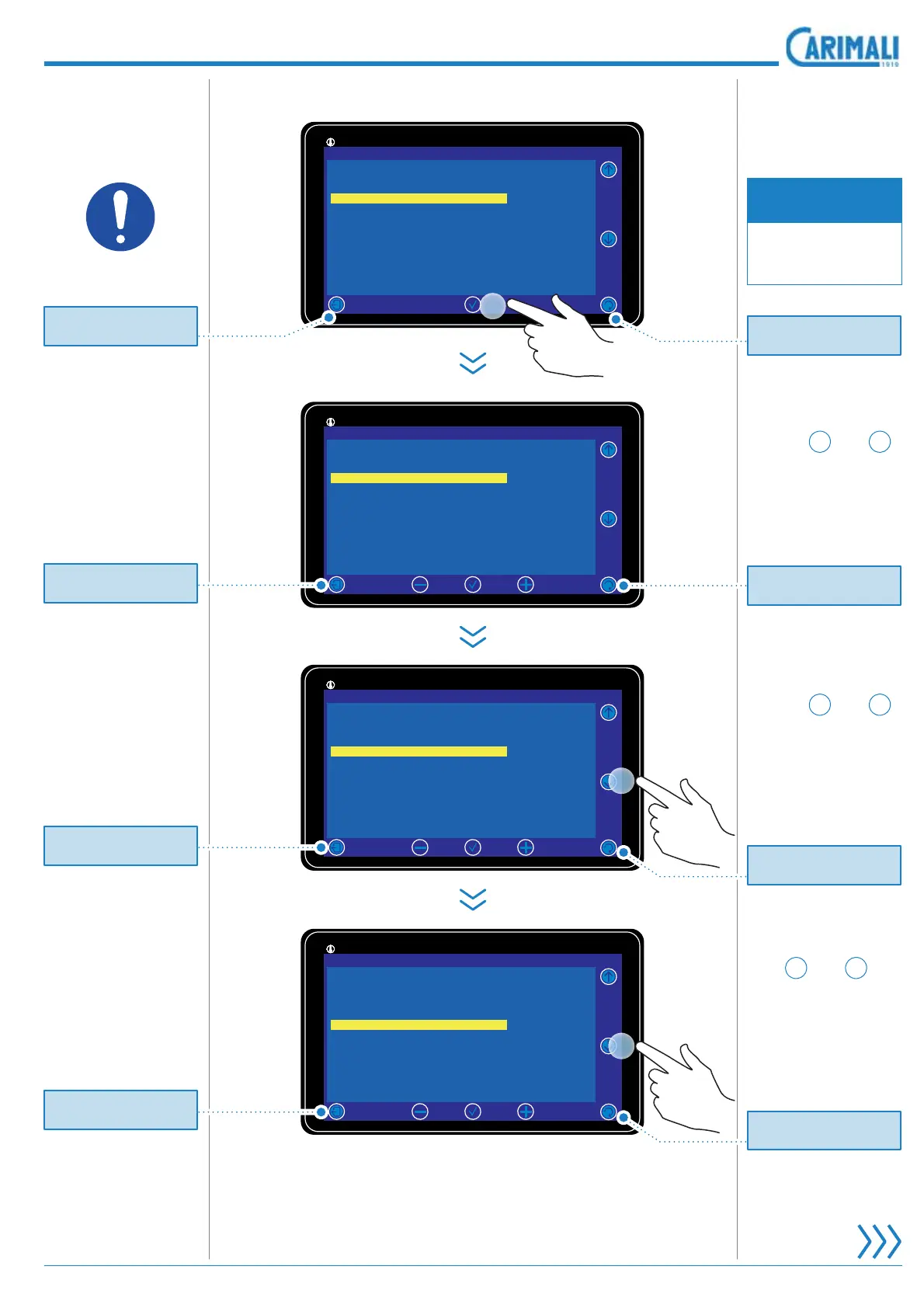 CARIMALI
1919