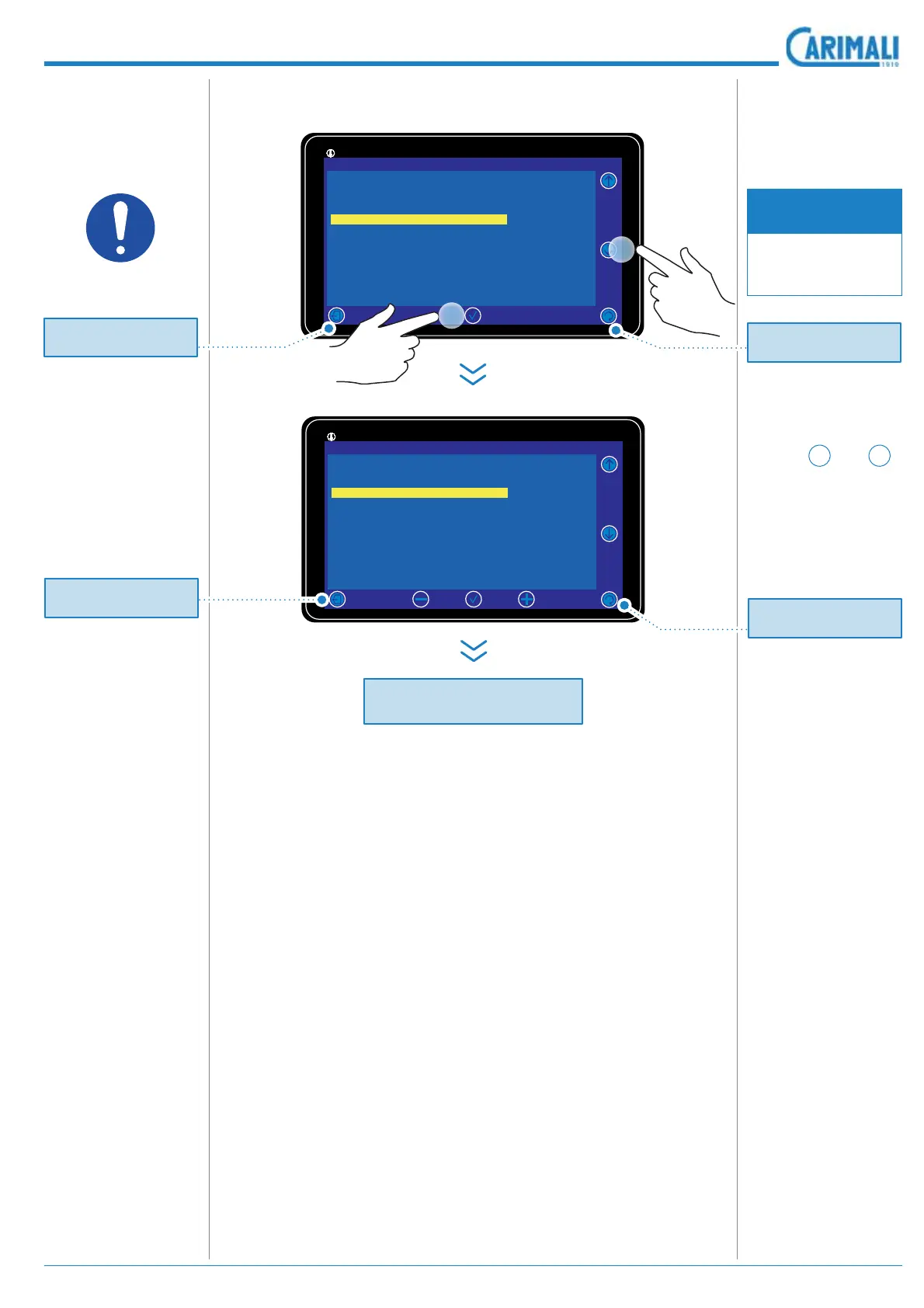 CARIMALI
1919