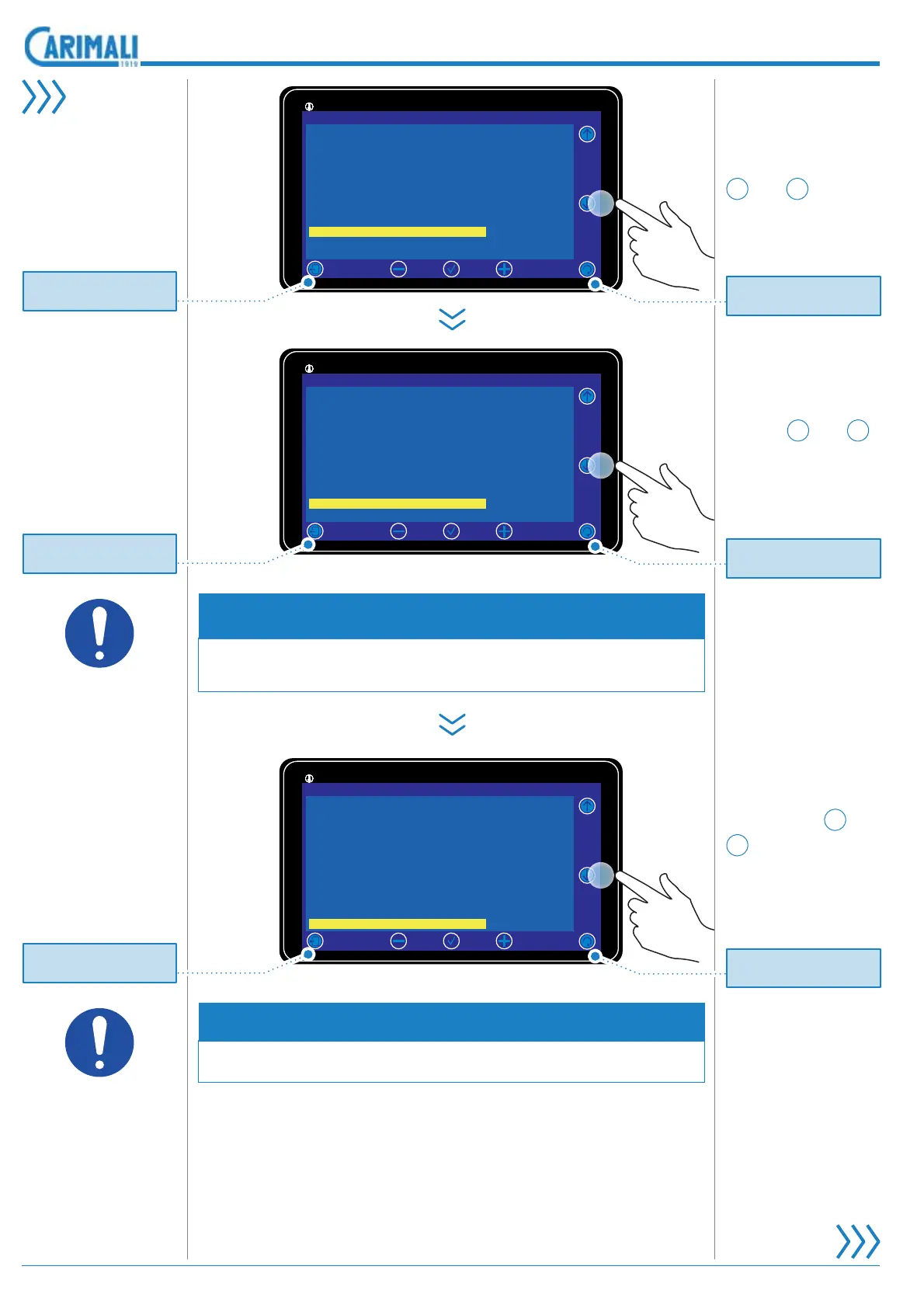 CARIMALI
1919