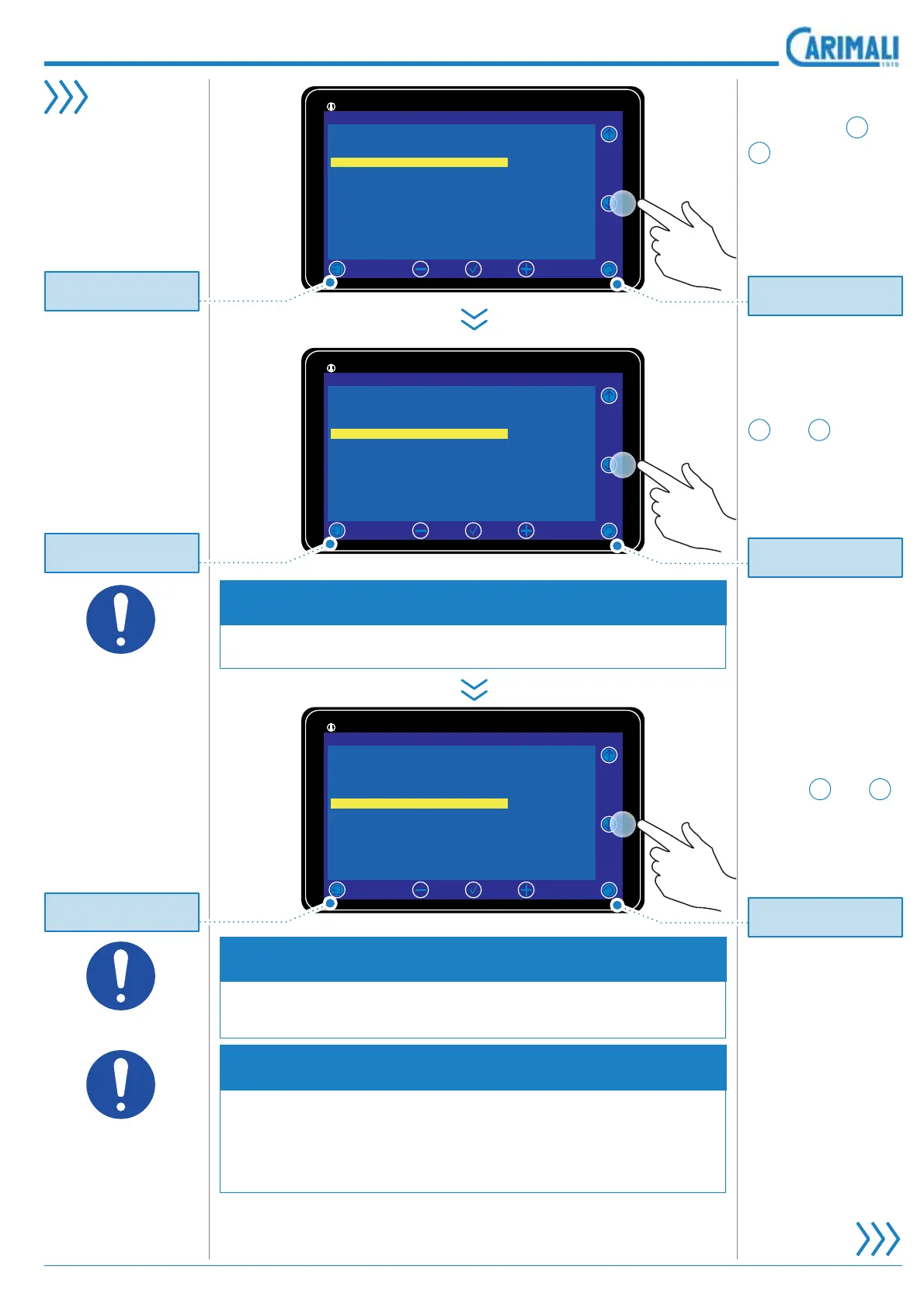 CARIMALI
1919