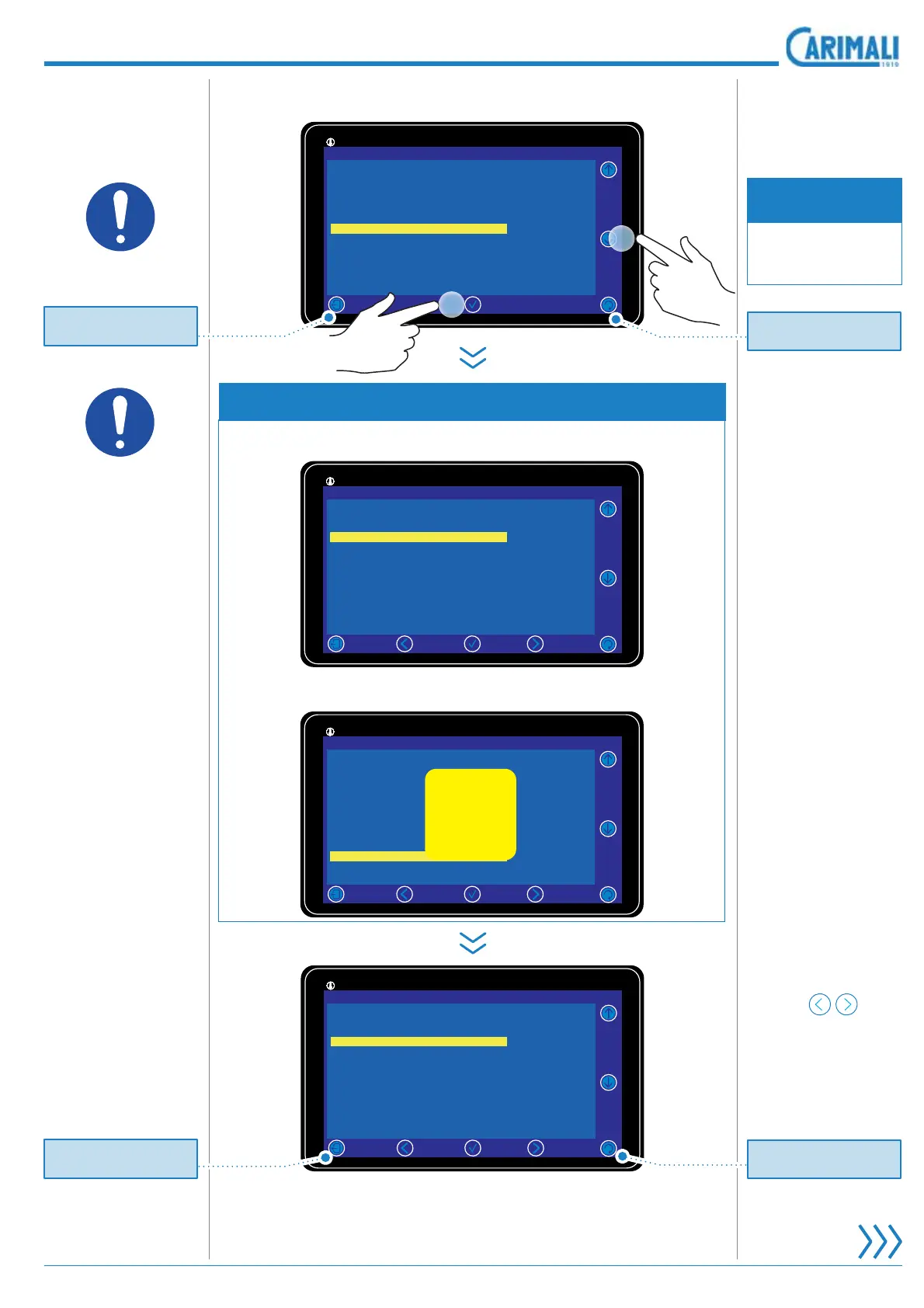 CARIMALI
1919