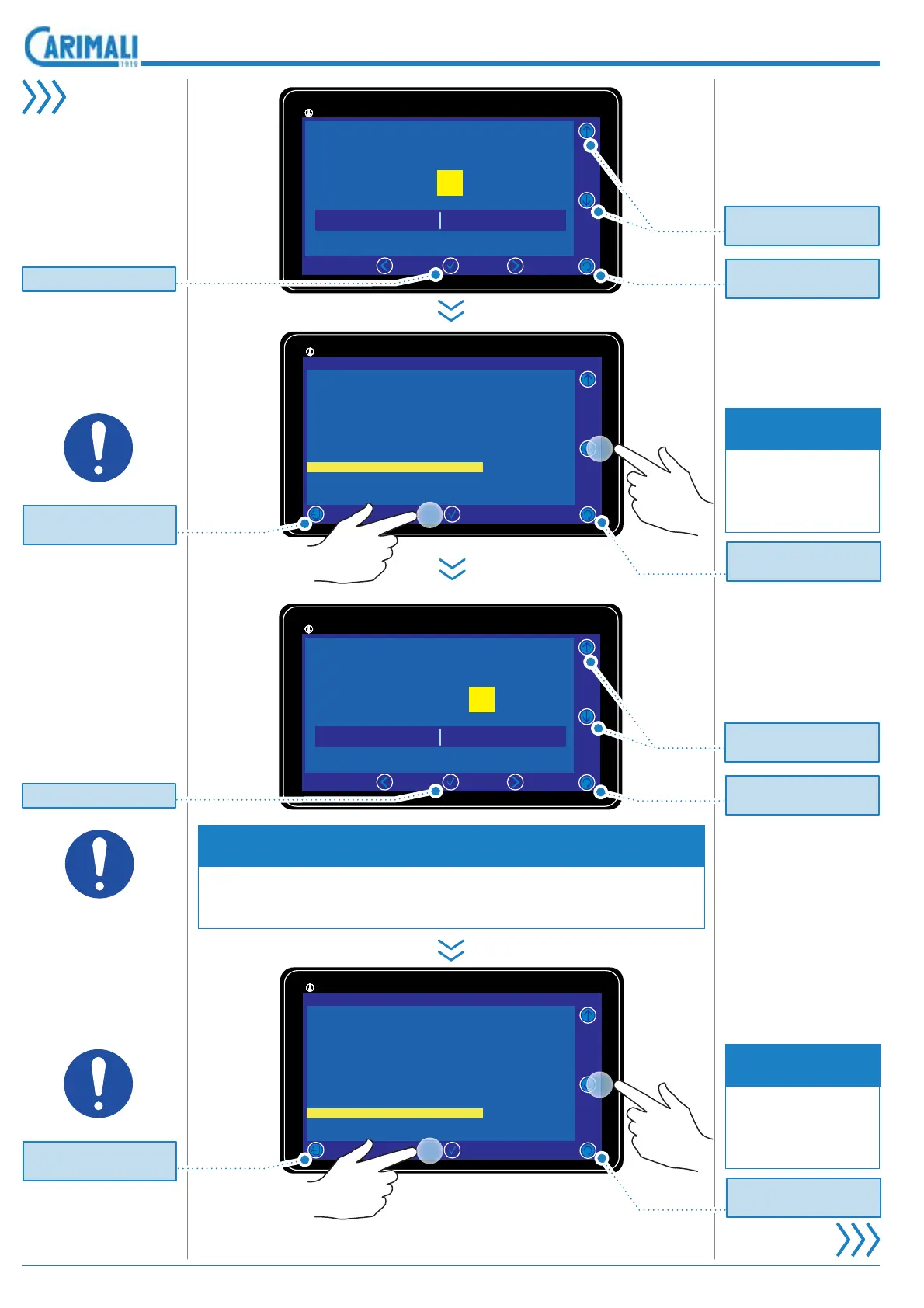 CARIMALI
1919