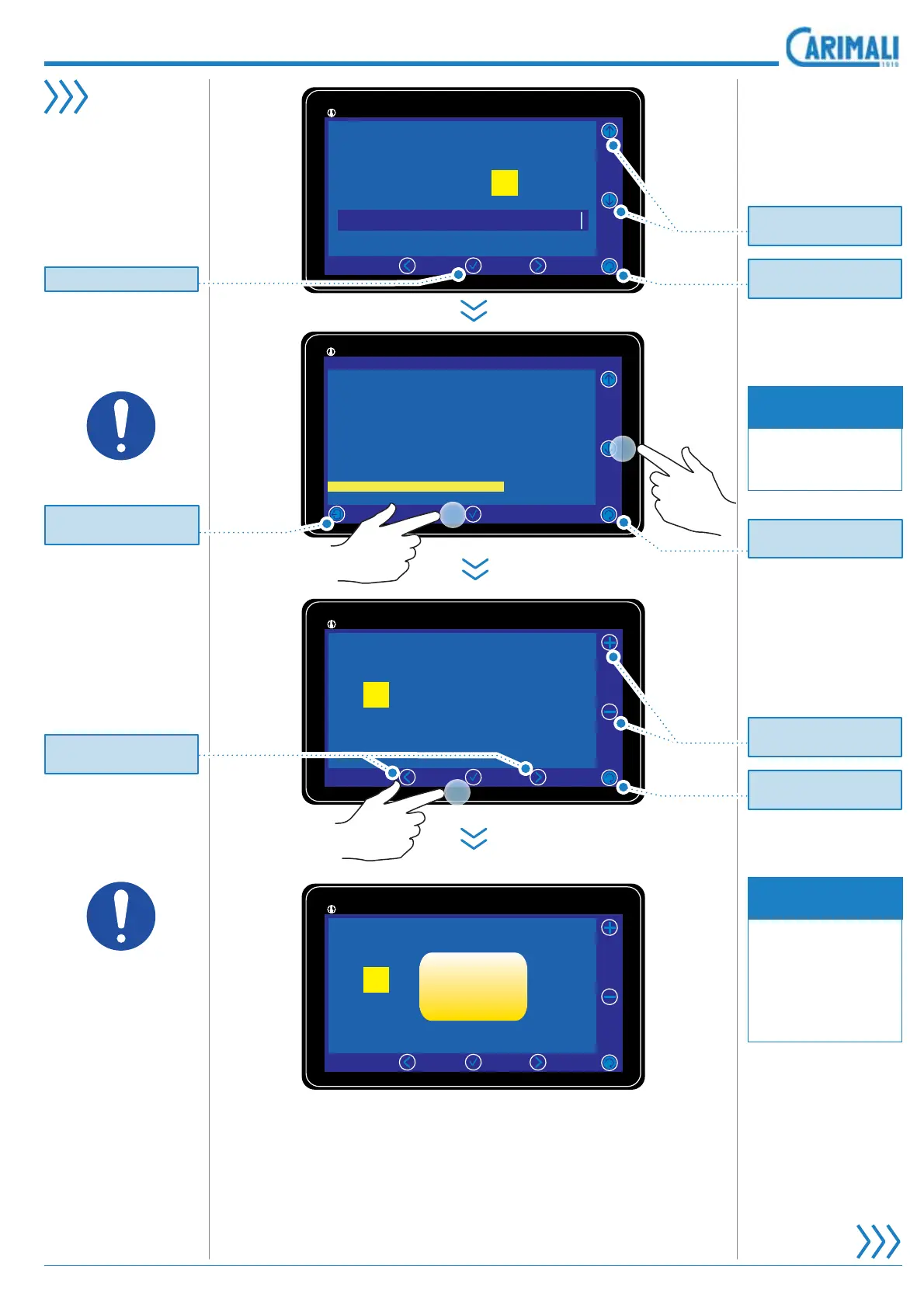 CARIMALI
1919