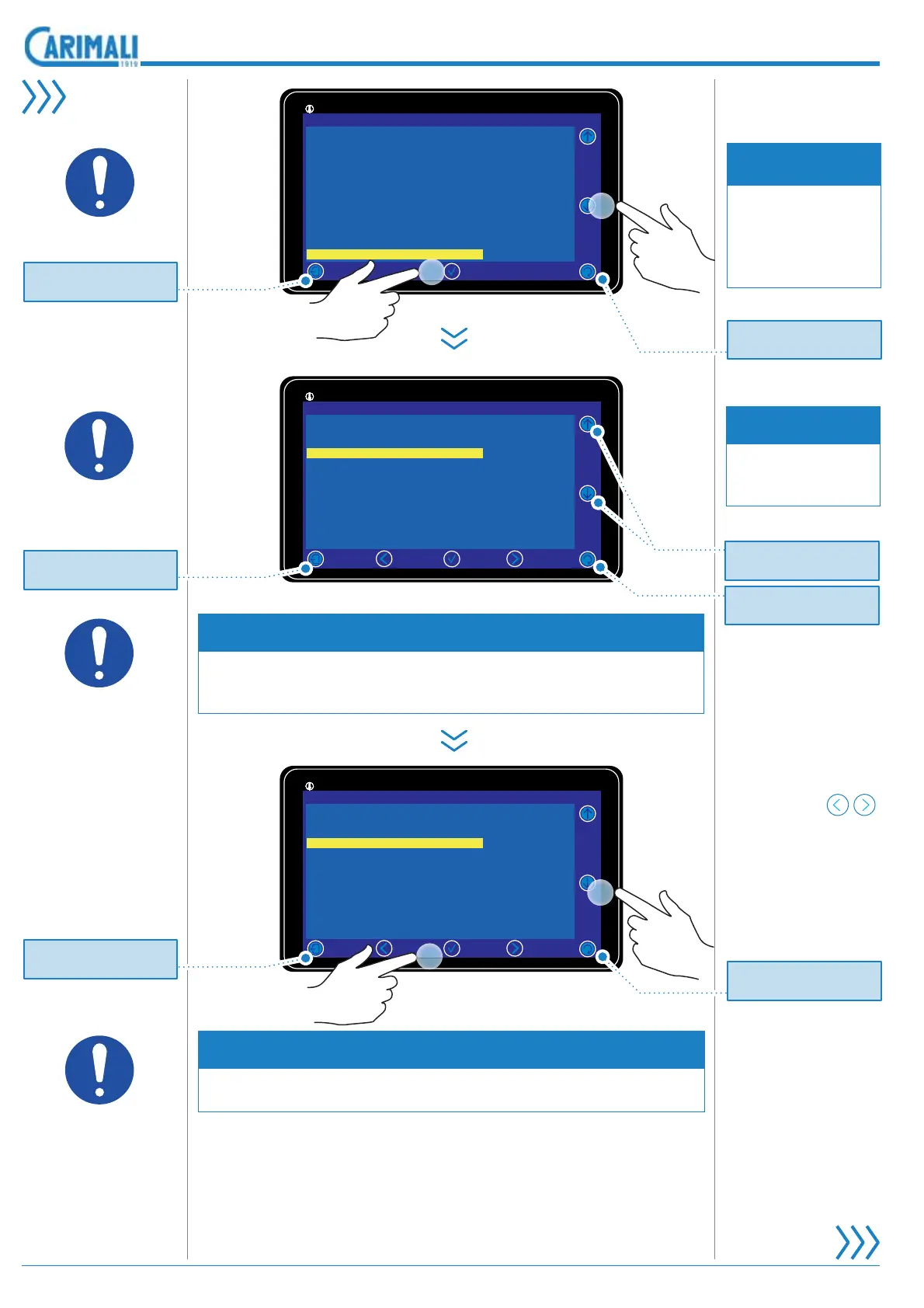 CARIMALI
1919