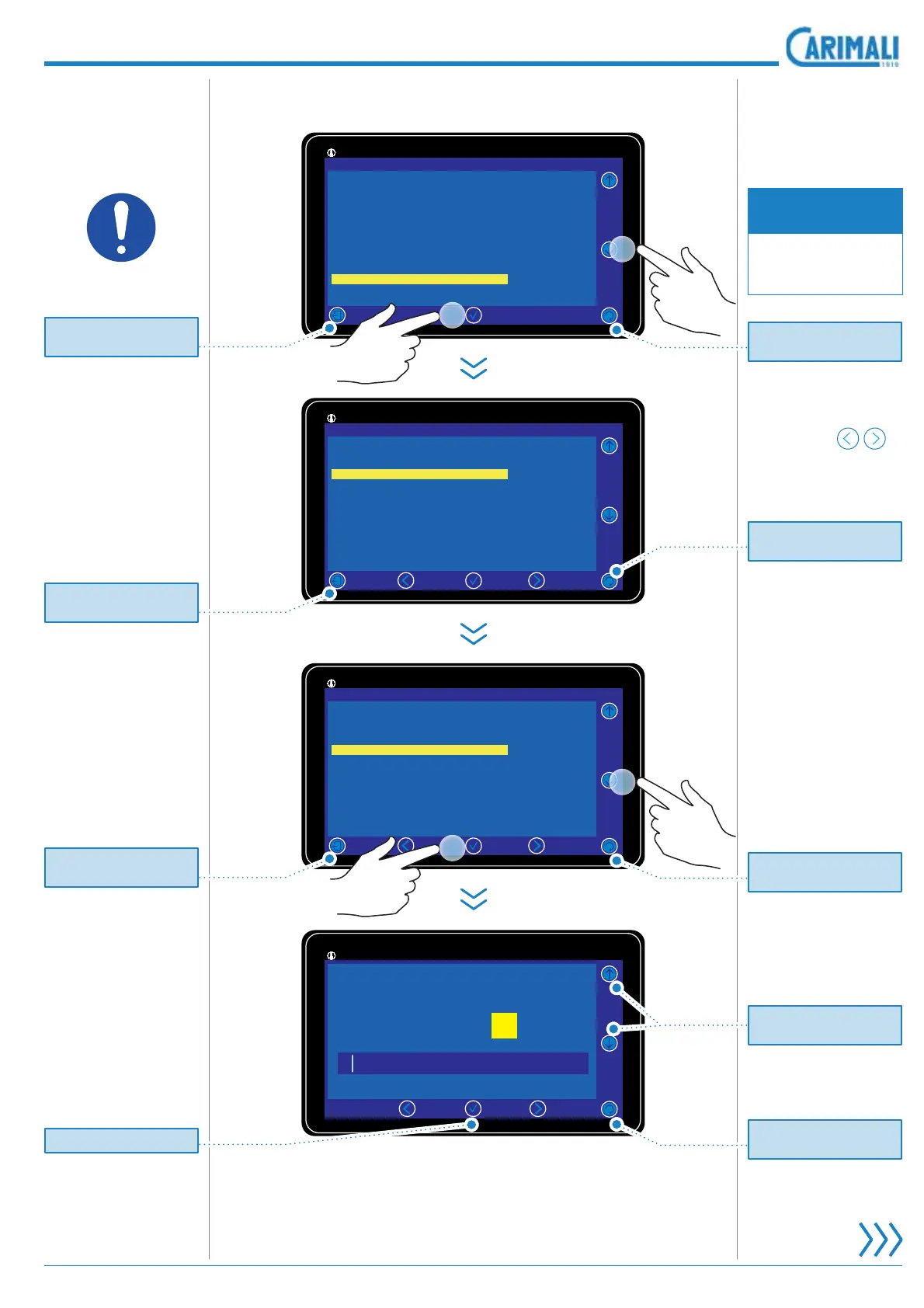 CARIMALI
1919