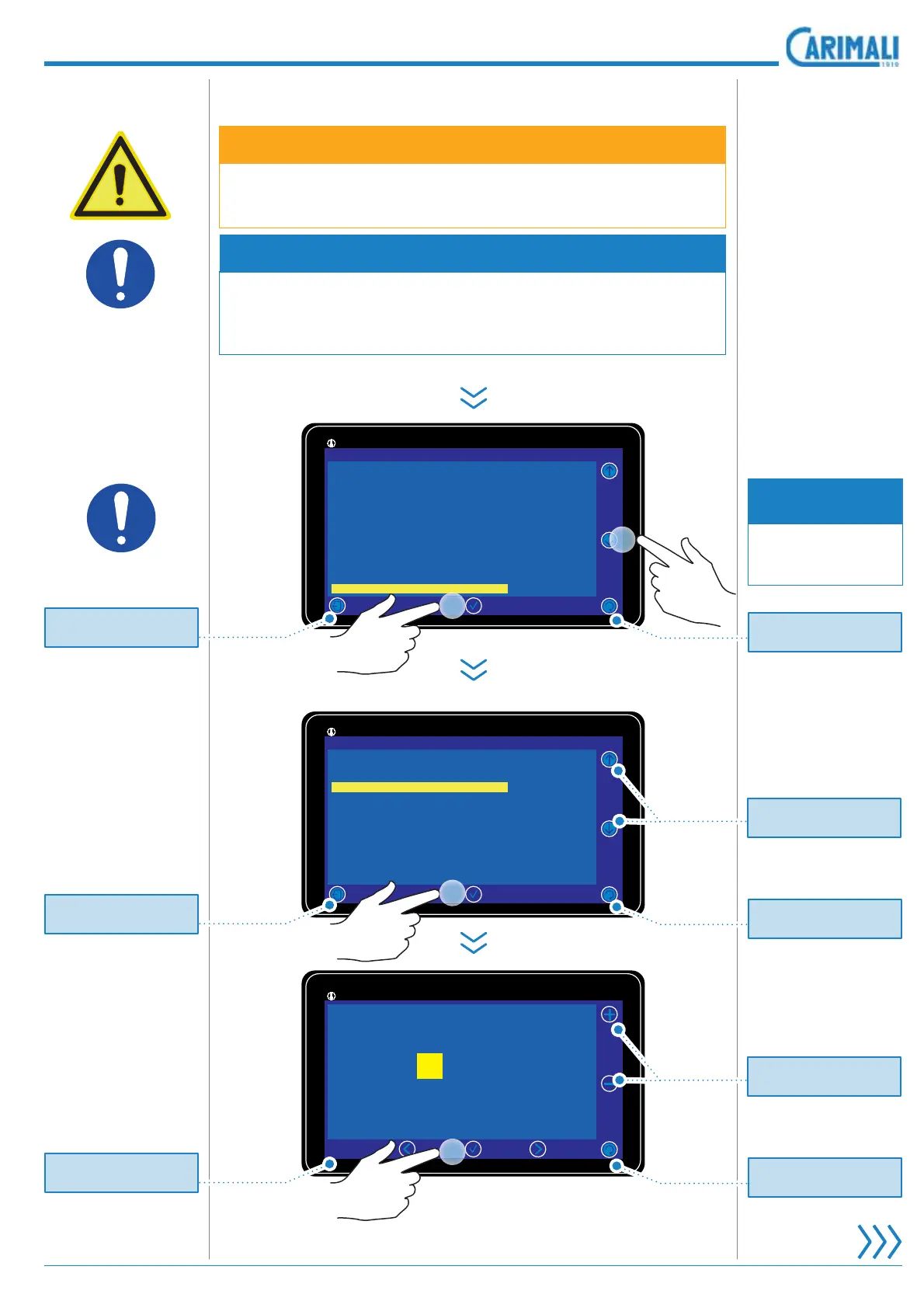 CARIMALI
1919