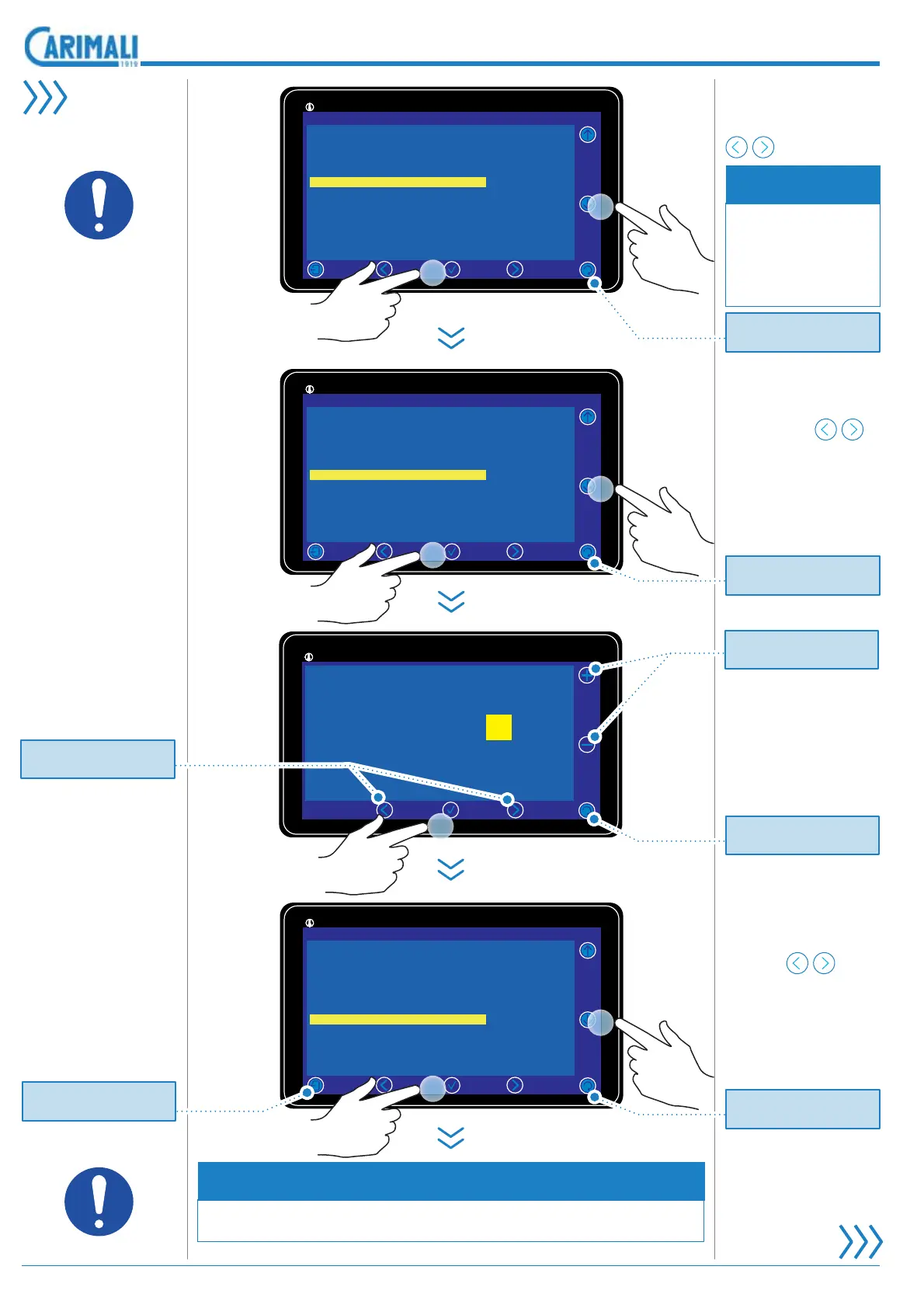 CARIMALI
1919