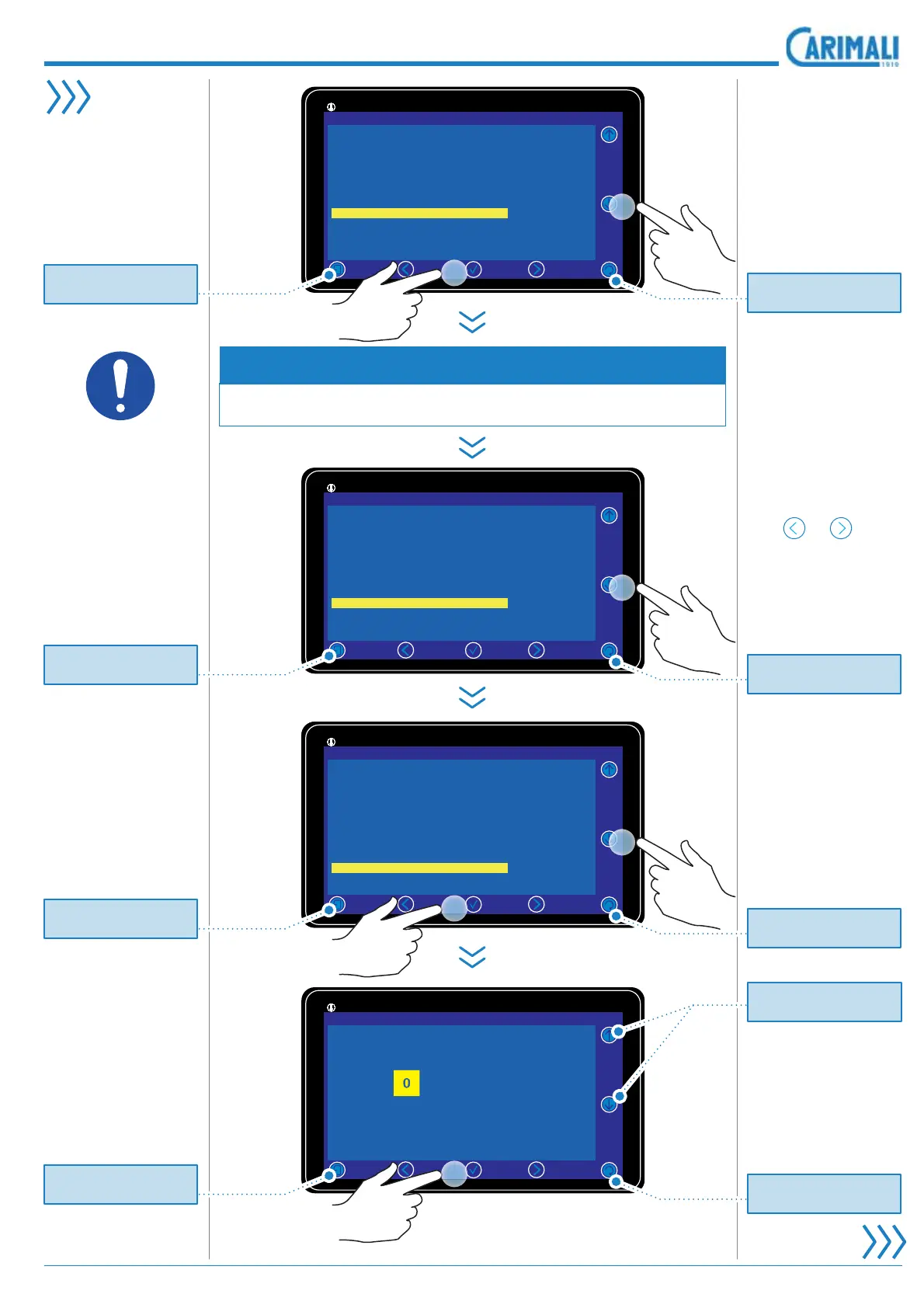 CARIMALI
1919

0