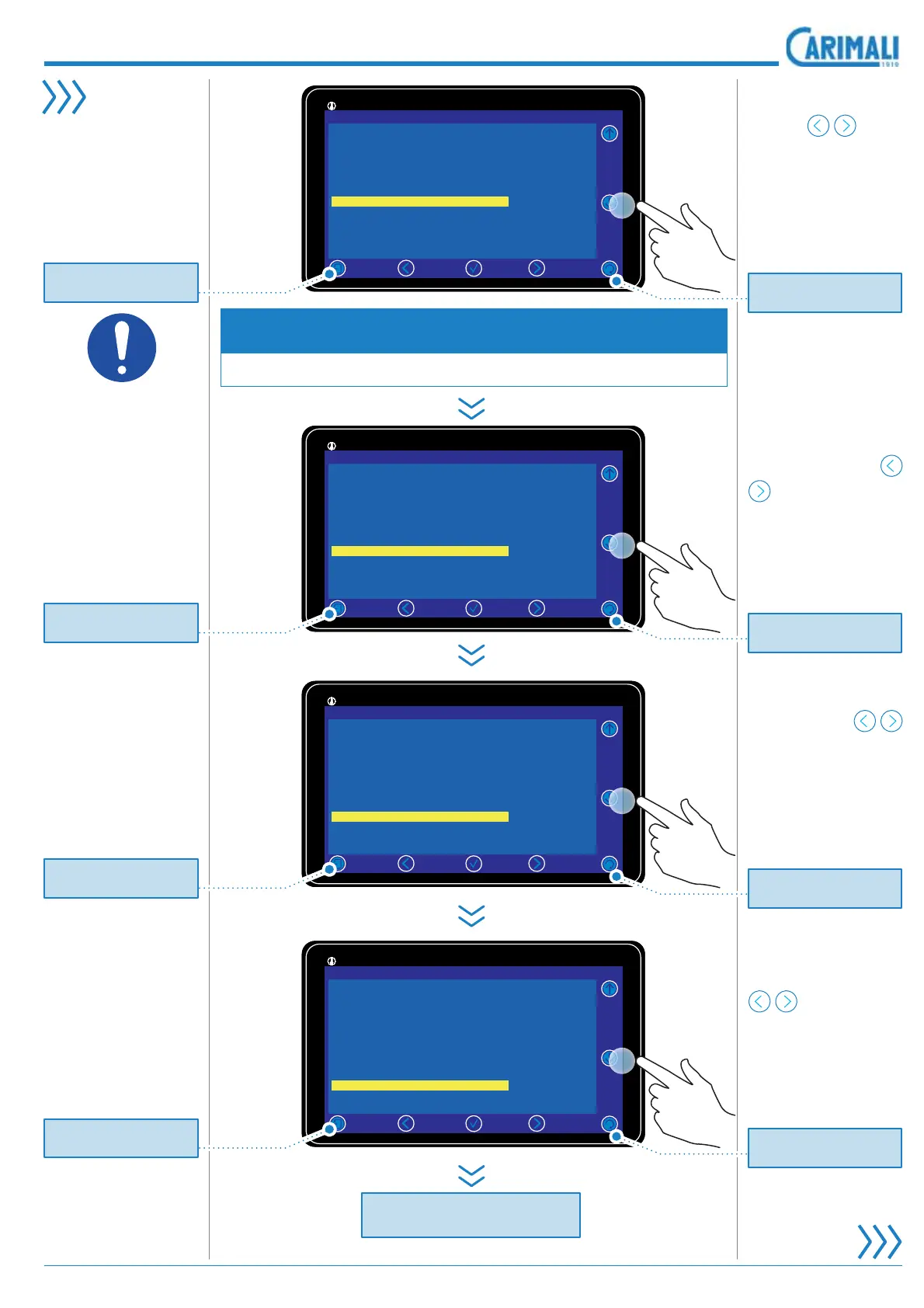 CARIMALI
1919