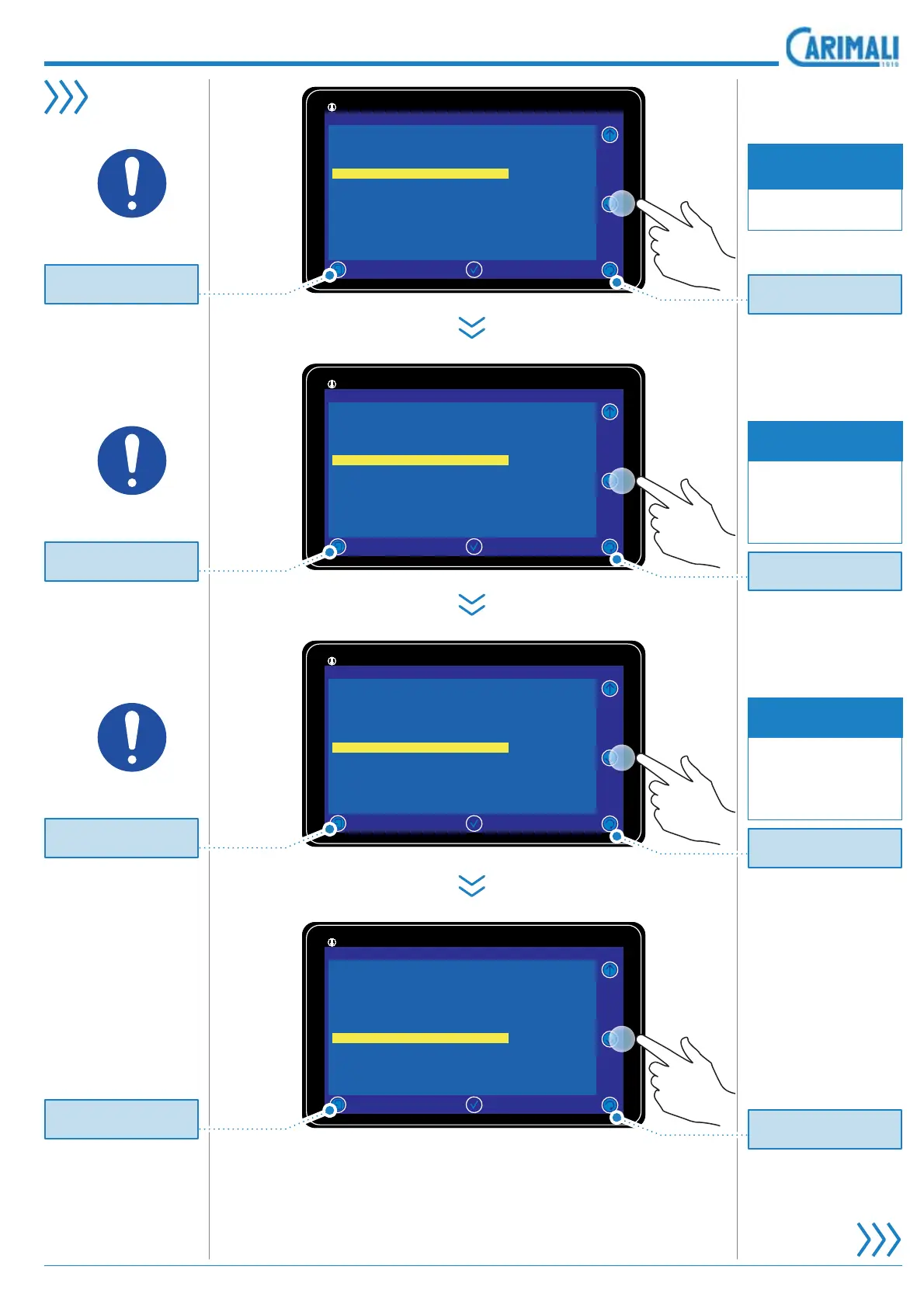 CARIMALI
1919