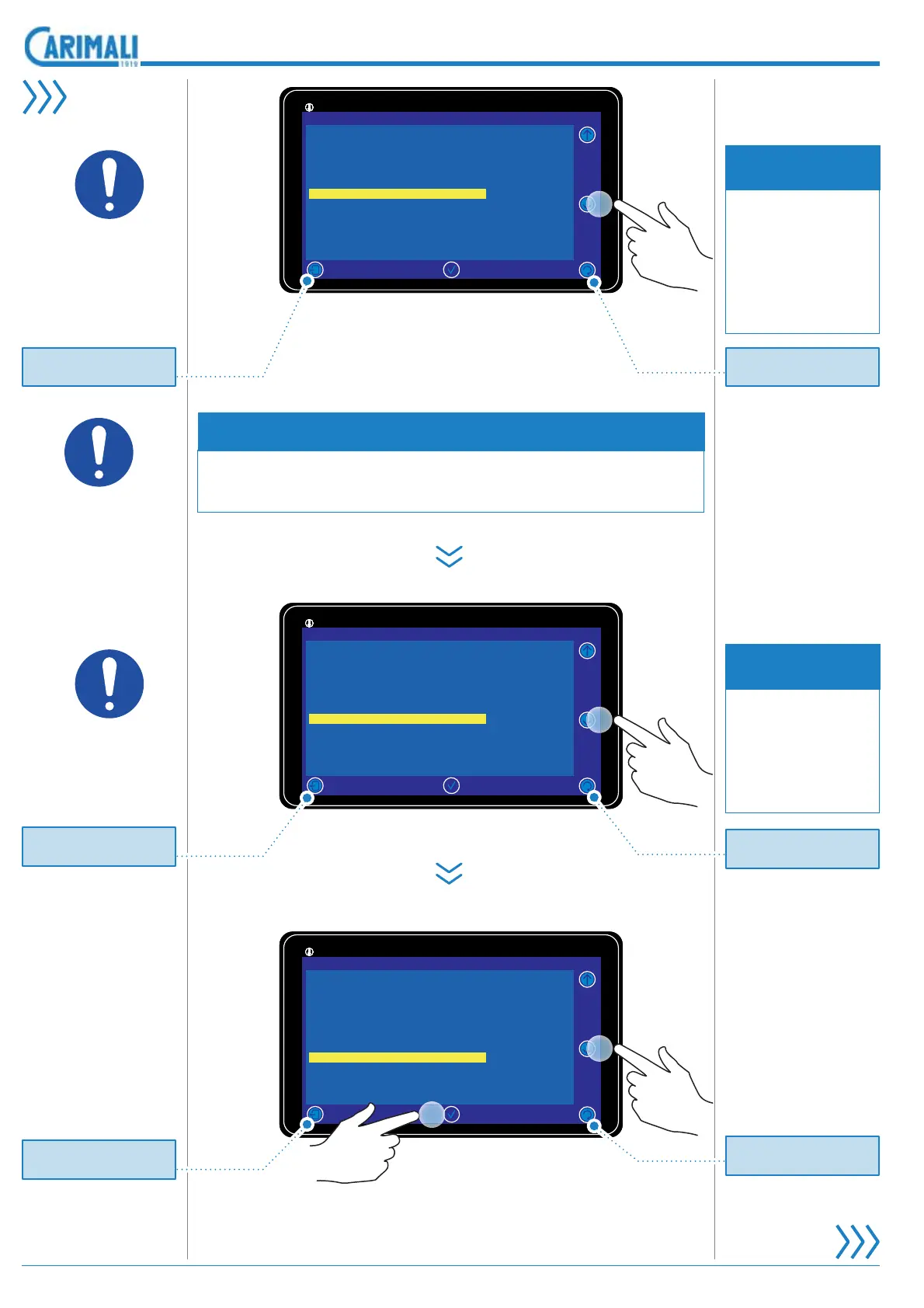 CARIMALI
1919