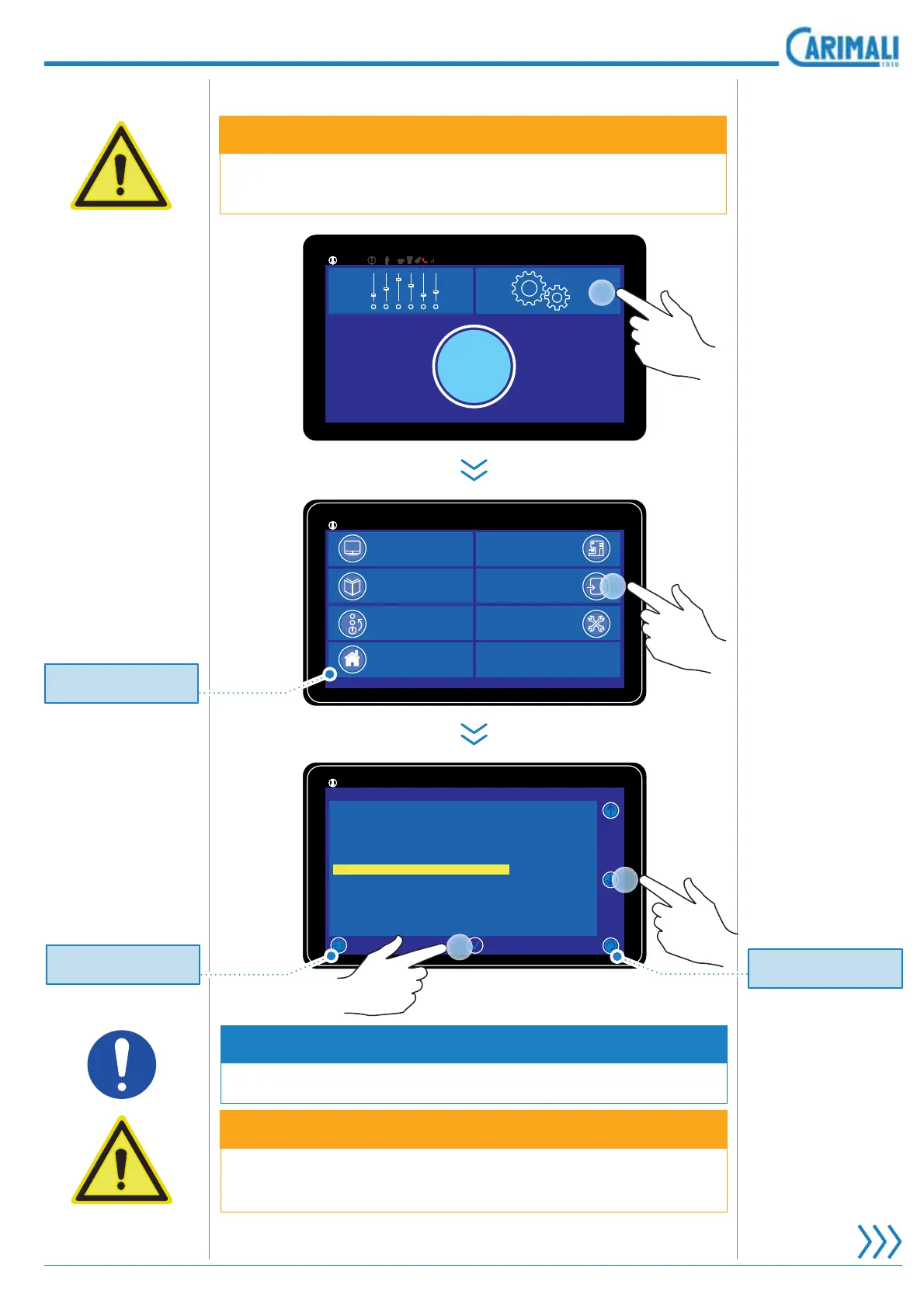 CARIMALI
1919