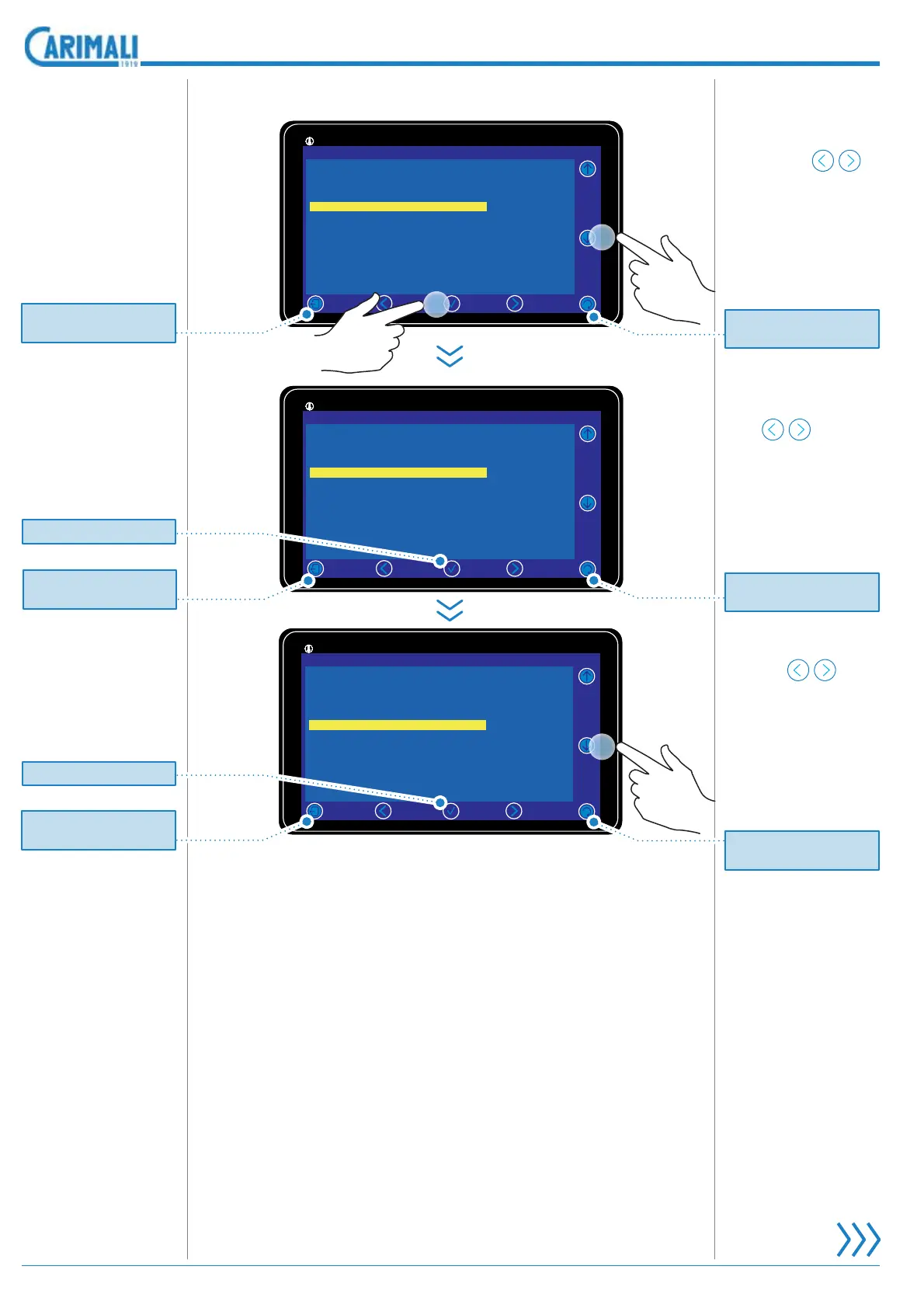 CARIMALI
1919