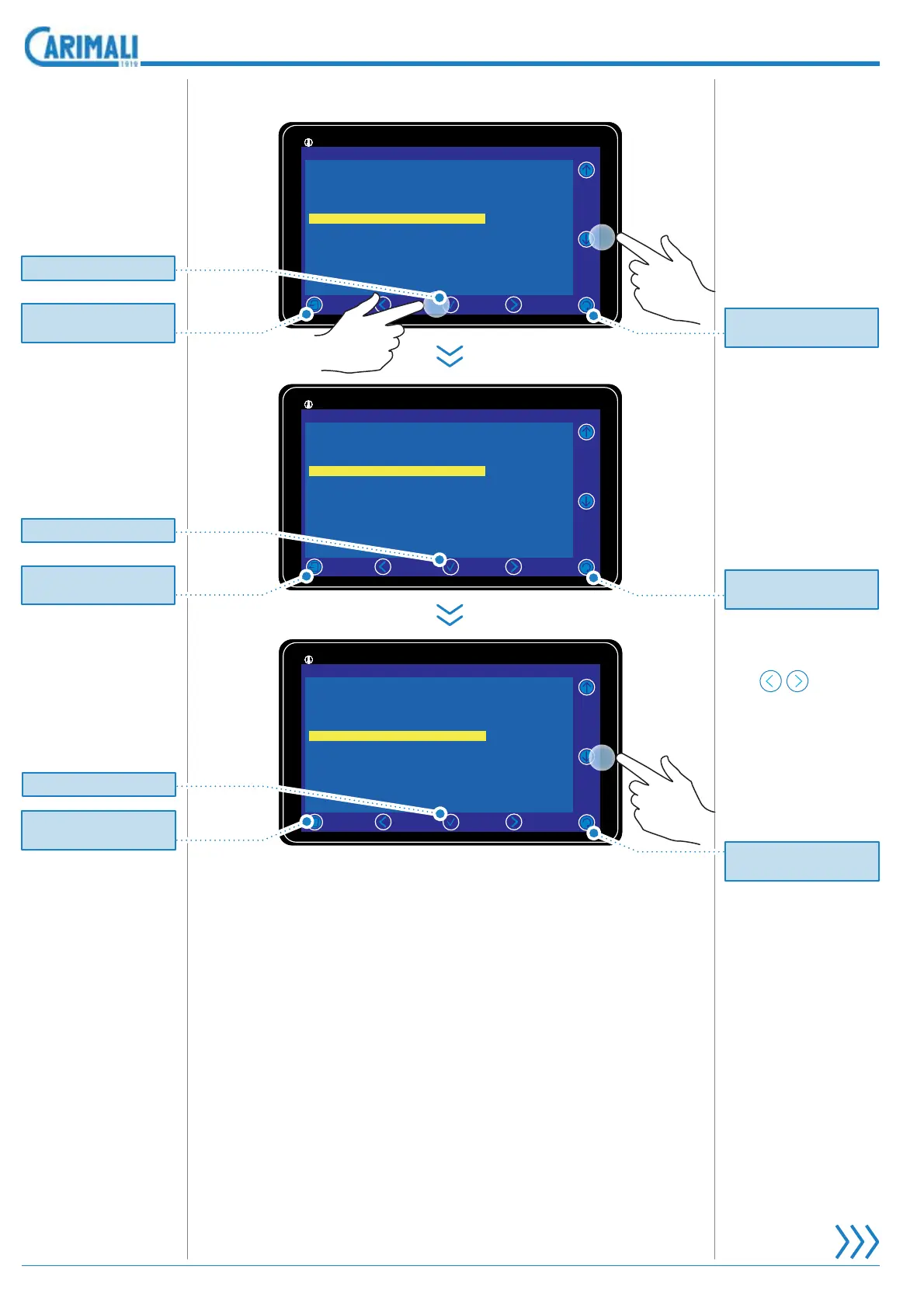 CARIMALI
1919